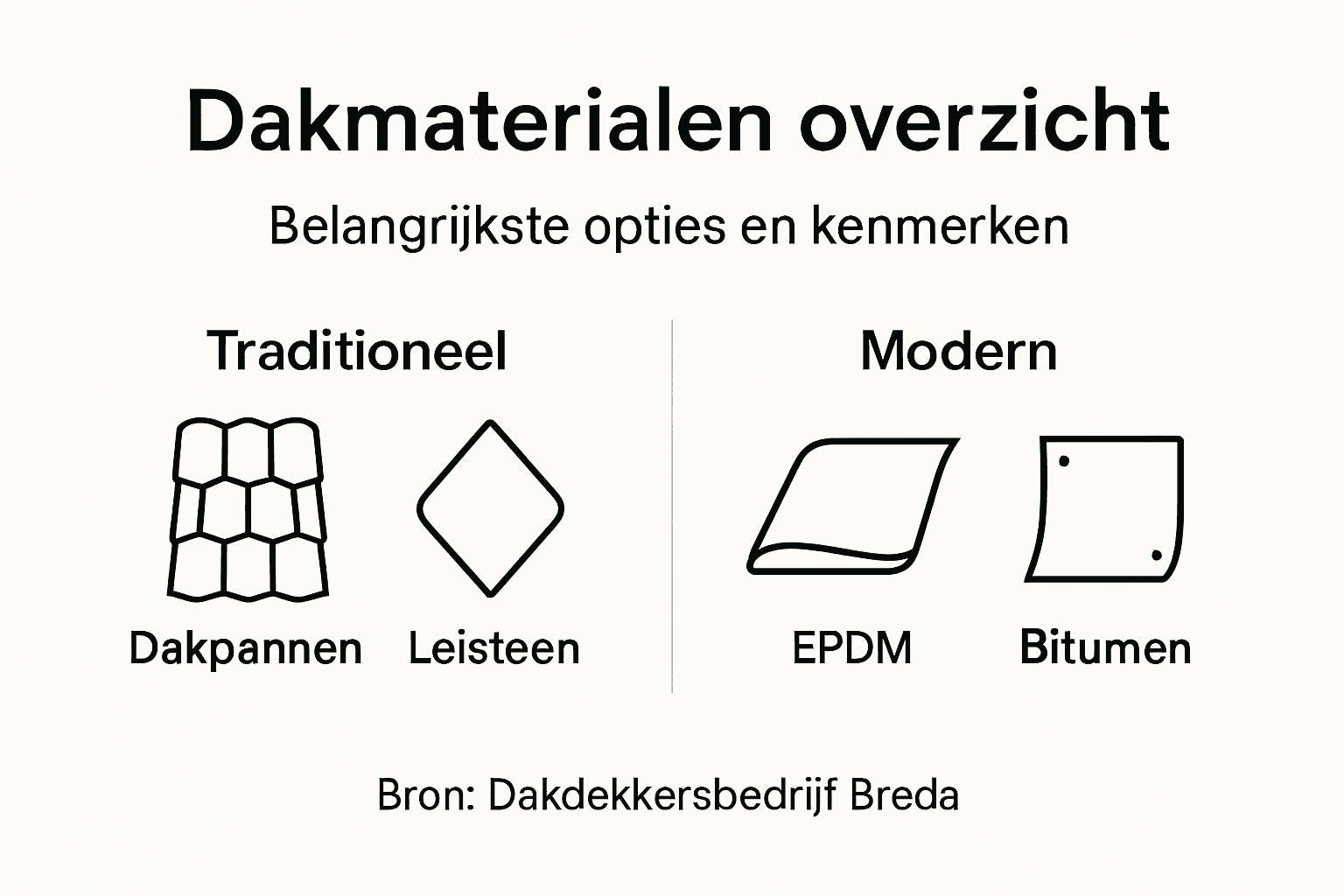 Dakmaterialen overzicht

Belangrijkste opties en kenmerken

Traditioneel

Dakpannen

Leisteen

Modern

EPDM

Bitumen

Bron: Dakdekkersbedrijf Breda