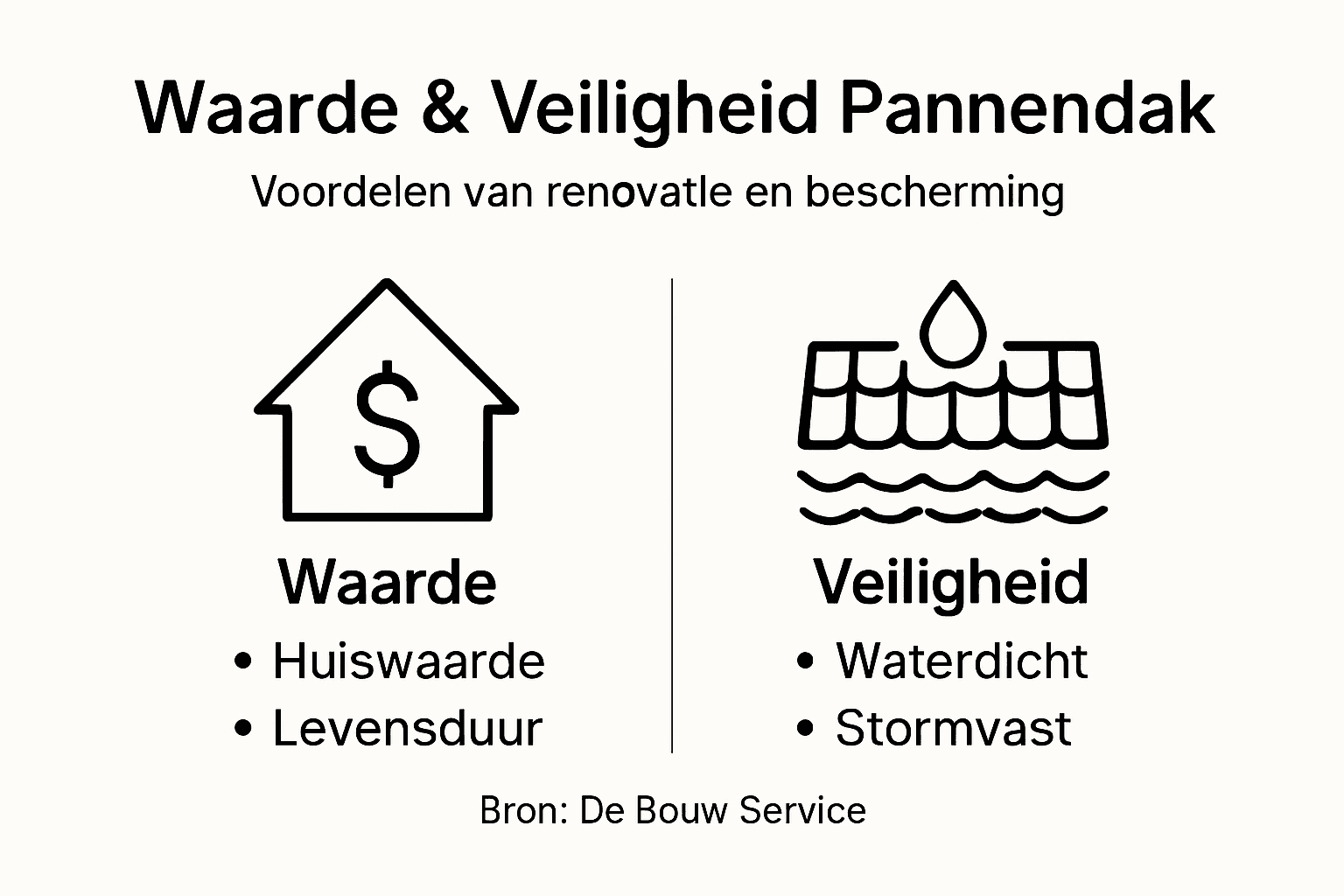 Waarde & Veiligheid Pannendak

Voordelen van renovatle en bescherming

$

Waarde
• Huiswaarde
• Levensduur

Veiligheid
• Waterdicht
• Stormvast

Bron: De Bouw Service