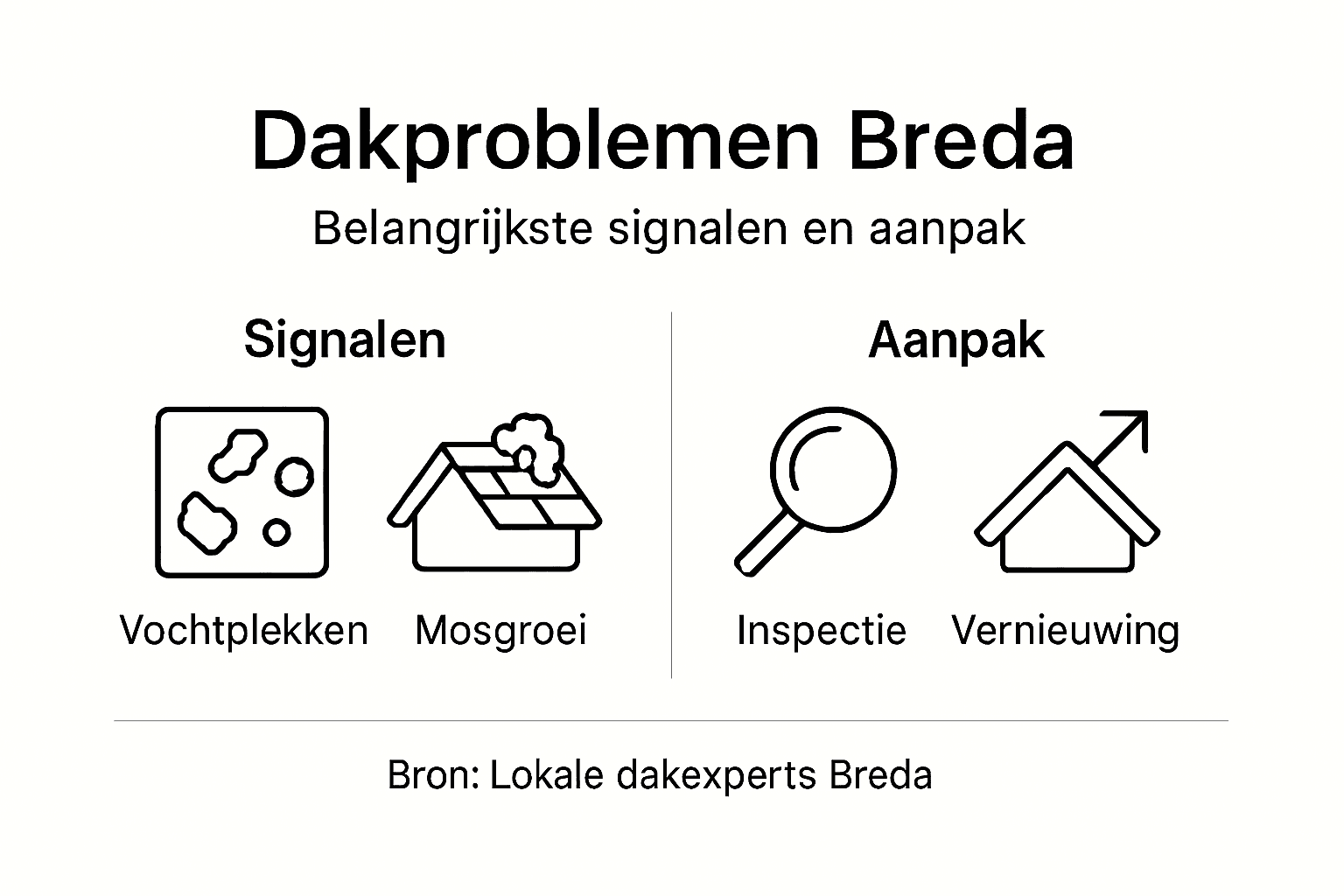 Dakproblemen Breda

Belangrijkste signalen en aanpak

Signalen

Vochtplekken Mosgroei

Aanpak

Inspectie Vernieuwing

Bron: Lokale dakexperts Breda