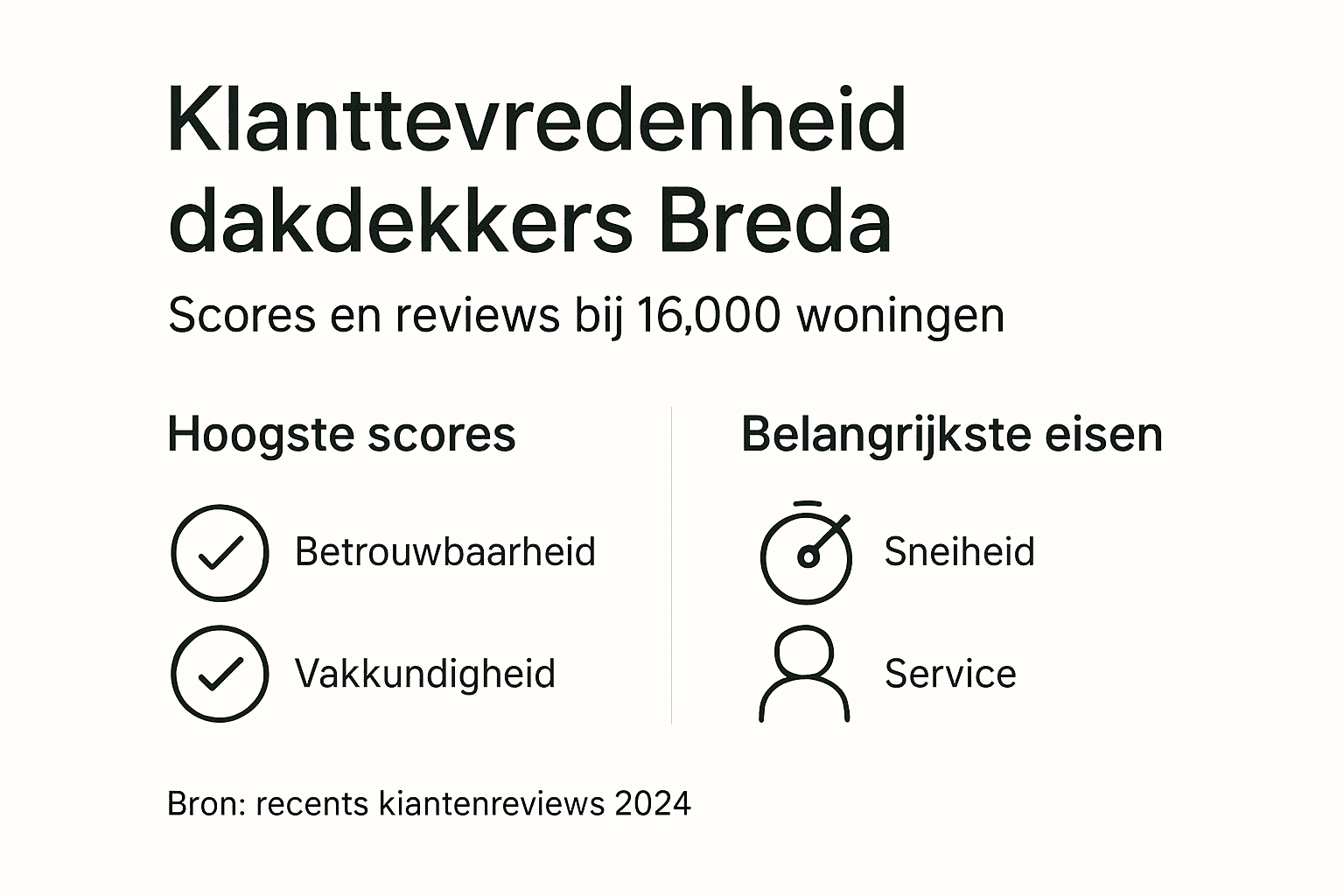 Klanttevredenheid dakdekkers Breda

Scores en reviews bij 16,000 woningen

Hoogste scores

Betrouwbaarheid

Vakkundigheid

Belangrijkste eisen

Sneiheid

Service

Bron: recents kiantenreviews 2024