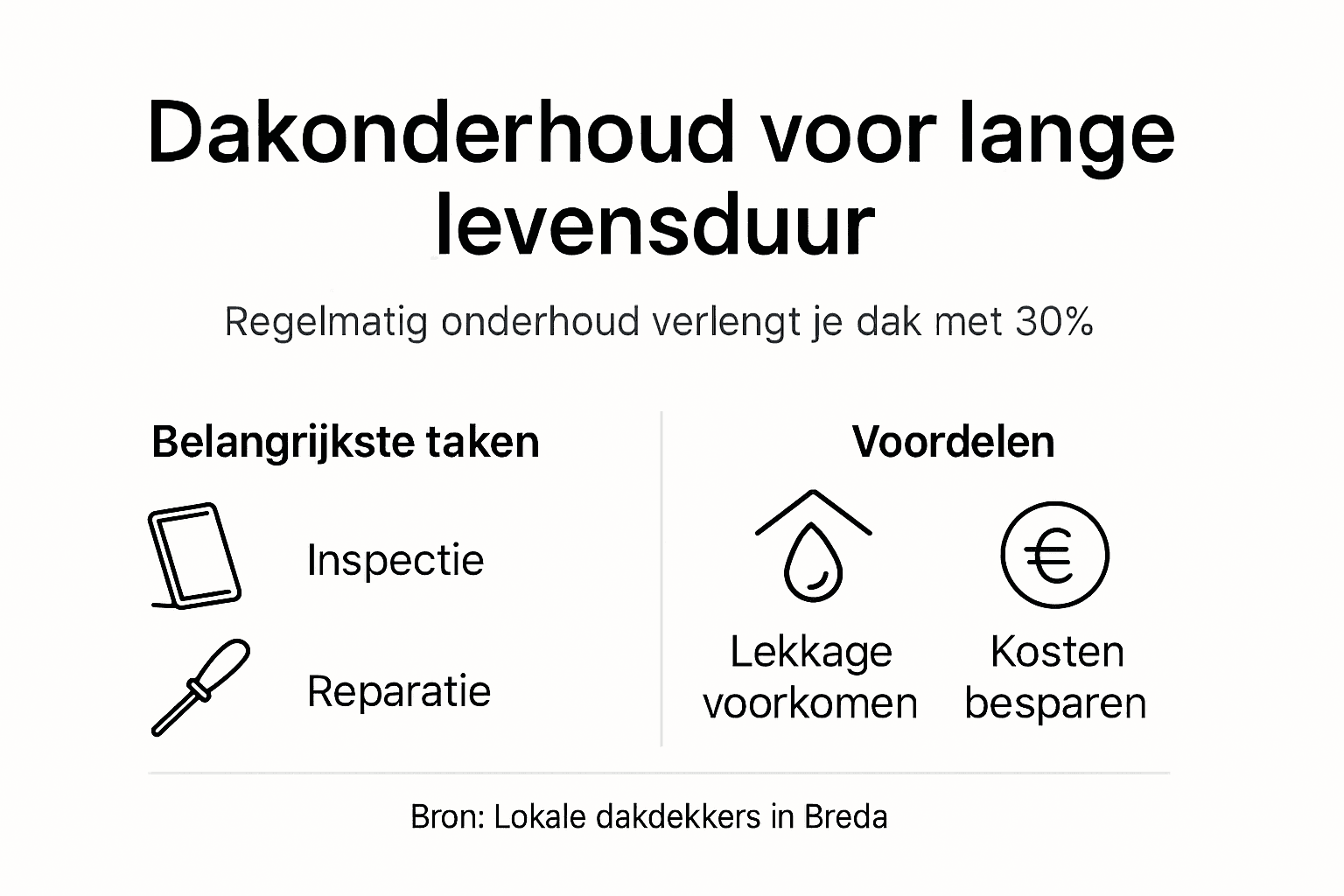 Dakonderhoud voor lange levensduur

Regelmatig onderhoud verlengt je dak met 30%

Belangrijkste taken

Inspectie

Reparatie

Voordelen

€

Lekkage voorkomen

Kosten besparen

Bron: Lokale dakdekkers in Breda