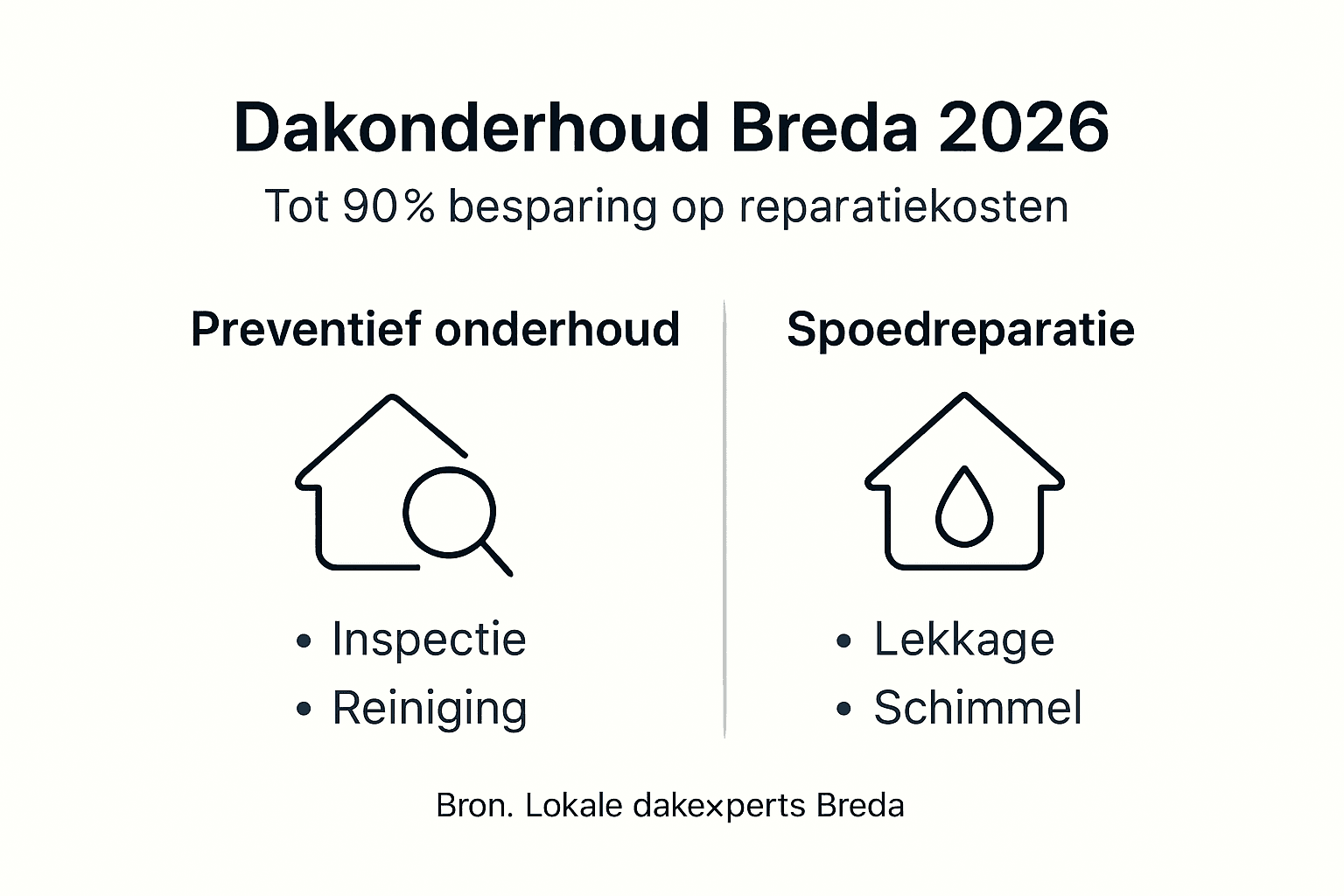 Dakonderhoud Breda 2026

Tot 90% besparing op reparatiekosten

Preventief onderhoud

• Inspectie
• Reiniging

Spoedreparatie

• Lekkage
• Schimmel

Bron. Lokale dakexperts Breda