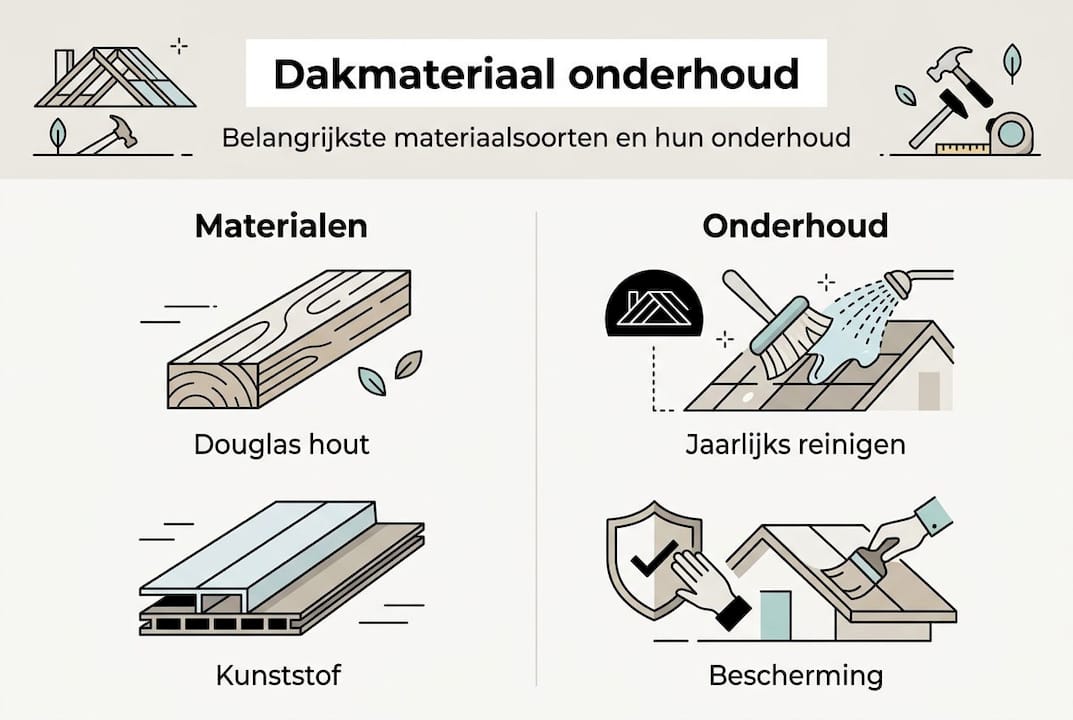 Dakmateriaal onderhoud

Belangrijkste materiaalsoorten en hun onderhoud

Materialen

Douglas hout

Kunststof

Onderhoud

Jaarlijks reinigen

Bescherming