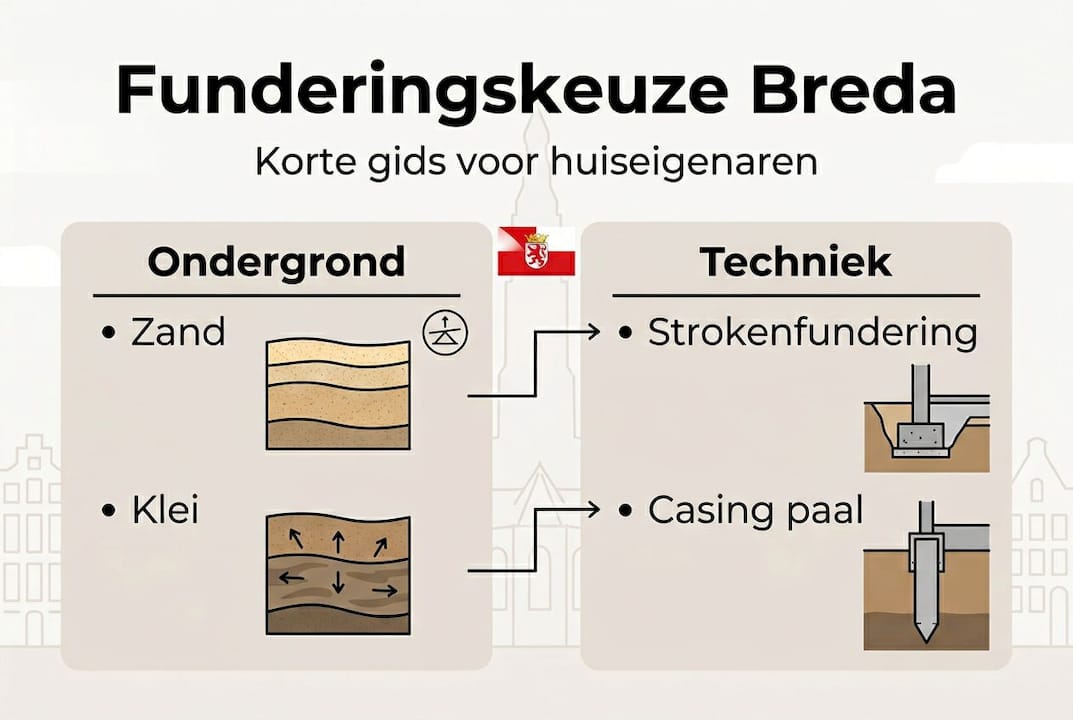 Funderingskeuze Breda

Korte gids voor huiseigenaren

Ondergrond

• Zand

• Klei

Techniek

• Strokenfundering

• Casing paal