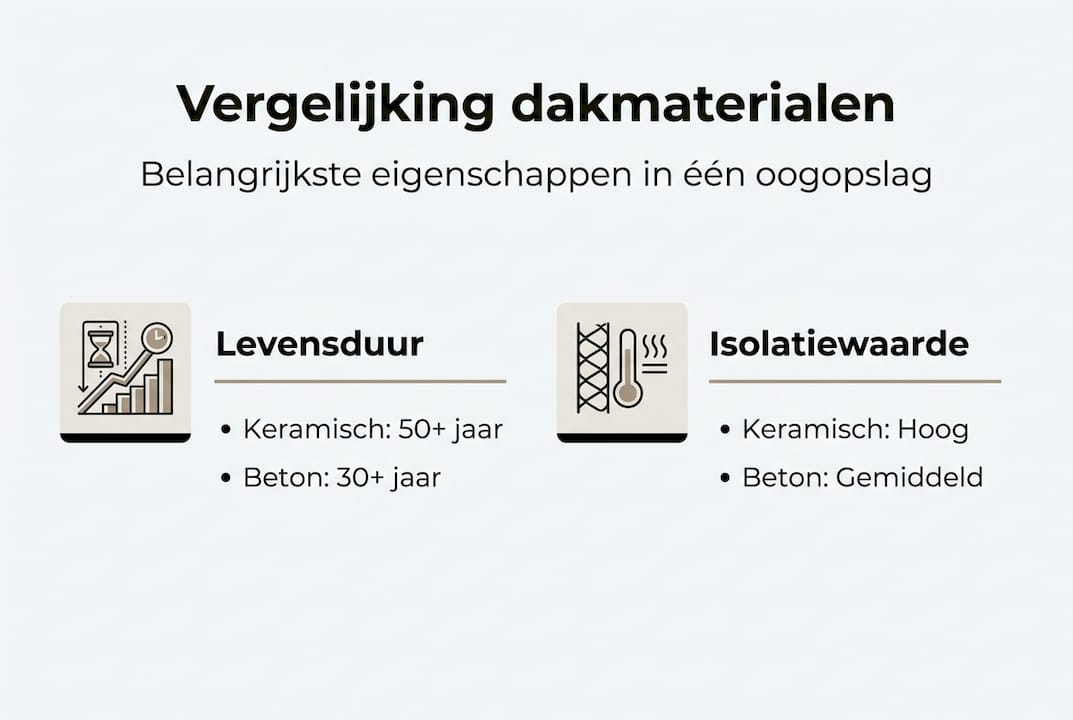 Vergelijking dakmaterialen

Belangrijkste eigenschappen in één oogopslag

Levensduur

• Keramisch: 50+ jaar
• Beton: 30+ jaar

Isolatiewaarde

• Keramisch: Hoog
• Beton: Gemiddeld