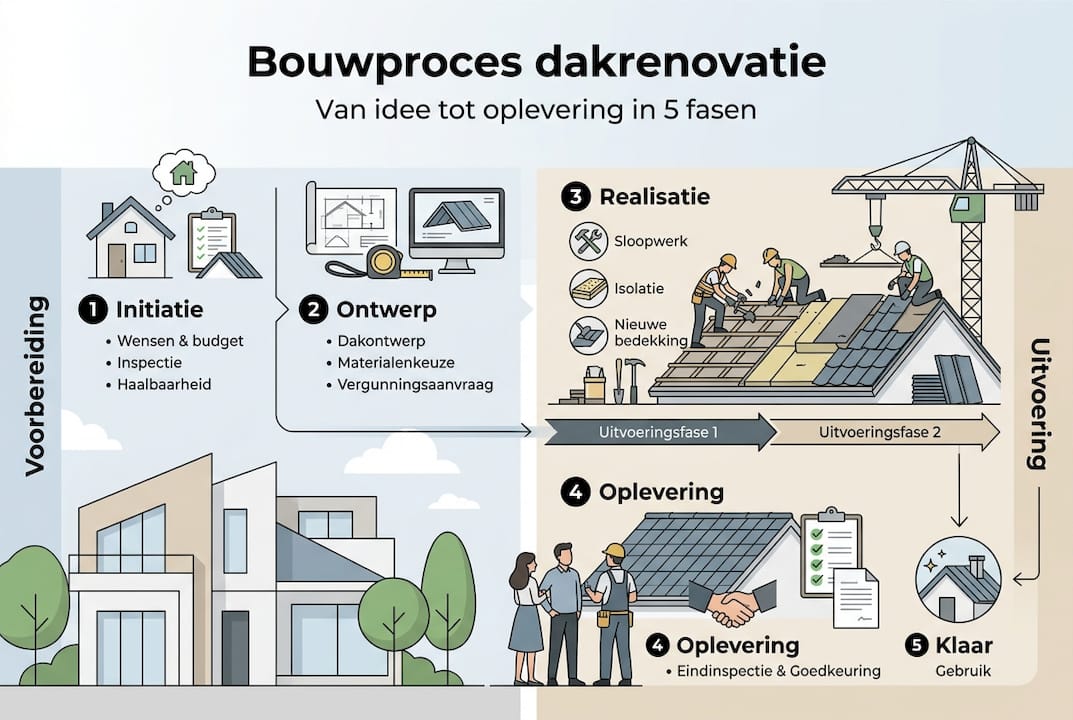 Bouwproces dakrenovatie

Van idee tot oplevering in 5 fasen

Voorbereiding

1 Initiatie
• Wensen & budget
• Inspectie
• Haalbaarheid

2 Ontwerp
• Dakontwerp
• Materialenkeuze
• Vergunningsaanvraag

3 Realisatie
Sloopwerk
Isolatie
Nieuwe bedekking

Uitvoeringsfase 1
Uitvoeringsfase 2

Uitvoering

4 Oplevering

4 Oplevering
• Eindinspectie & Goedkeuring

5 Klaar
Gebruik