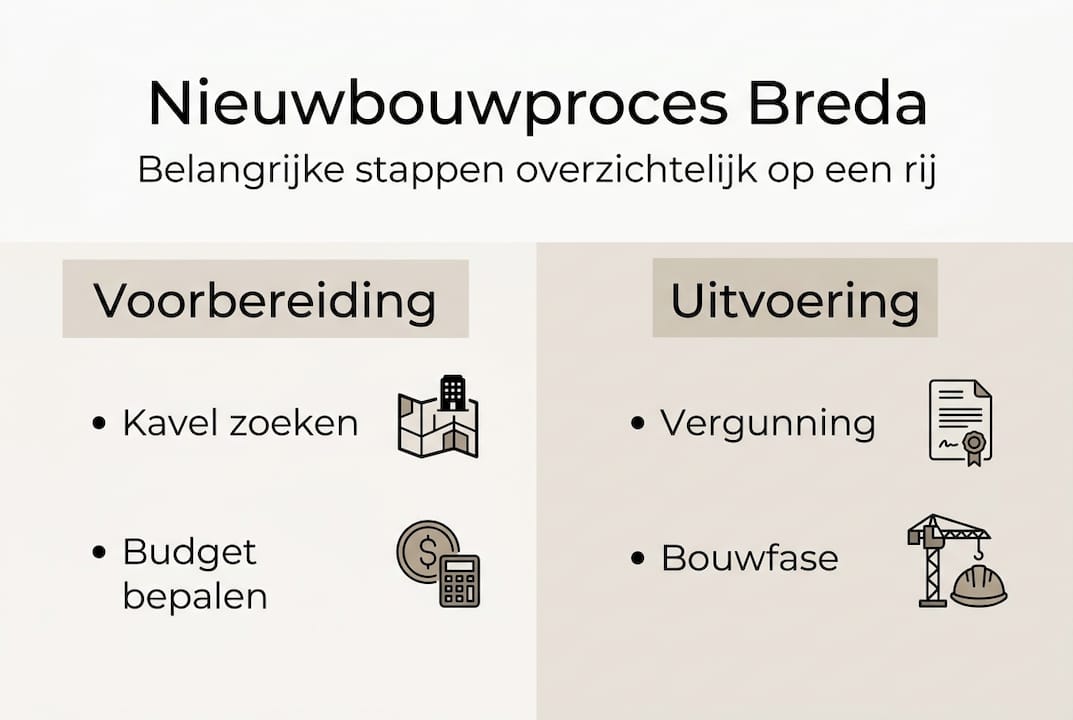 Nieuwbouwproces Breda
Belangrijke stappen overzichtelijk op een rij

Voorbereiding

• Kavel zoeken

• Budget bepalen

Uitvoering

• Vergunning

• Bouwfase