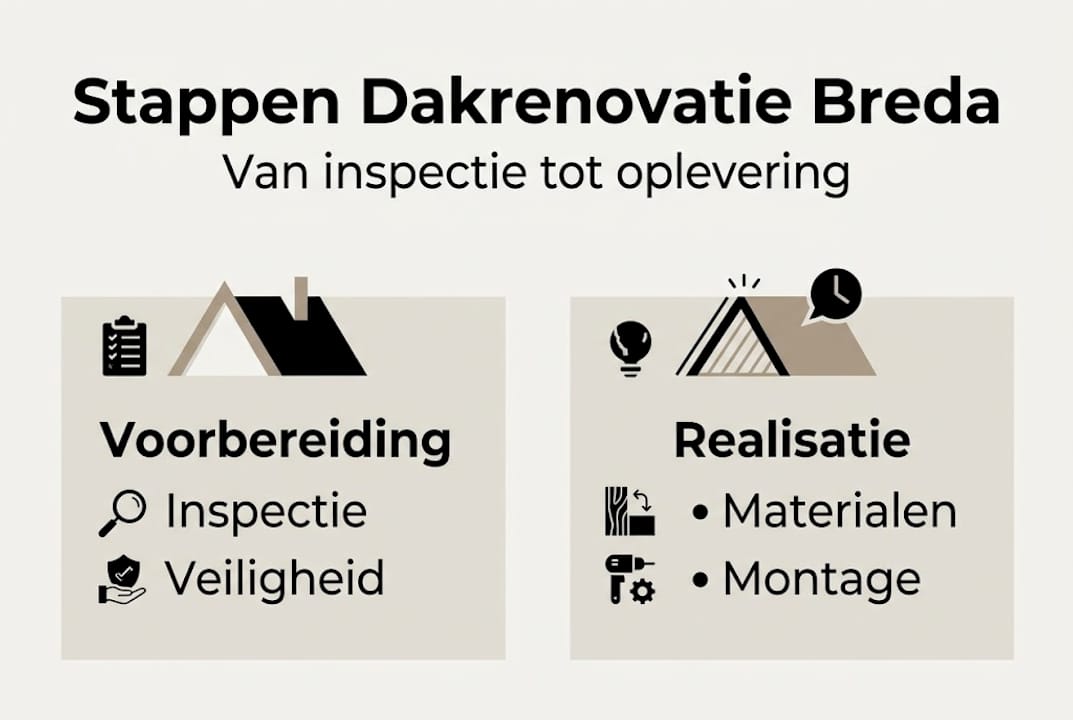 Stappen Dakrenovatie Breda
Van inspectie tot oplevering

Voorbereiding
Inspectie
Veiligheid

Realisatie
• Materialen
• Montage