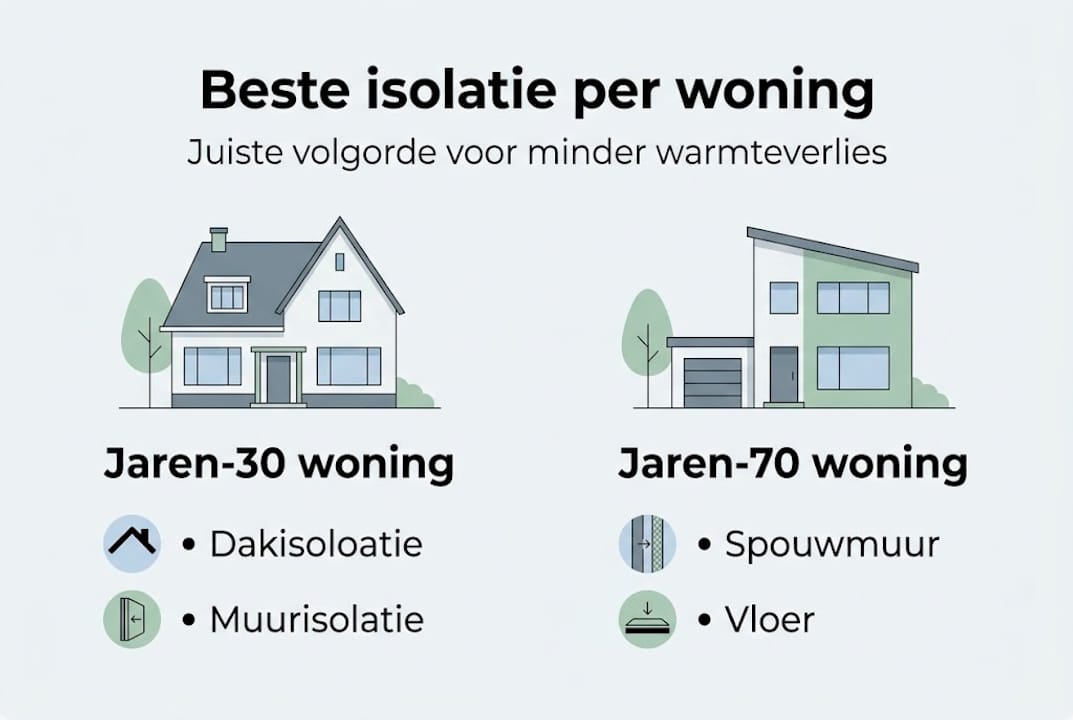 Beste isolatie per woning

Juiste volgorde voor minder warmteverlies

Jaren-30 woning

• Dakisoloatie

• Muurisolatie

Jaren-70 woning

• Spouwmuur

• Vloer