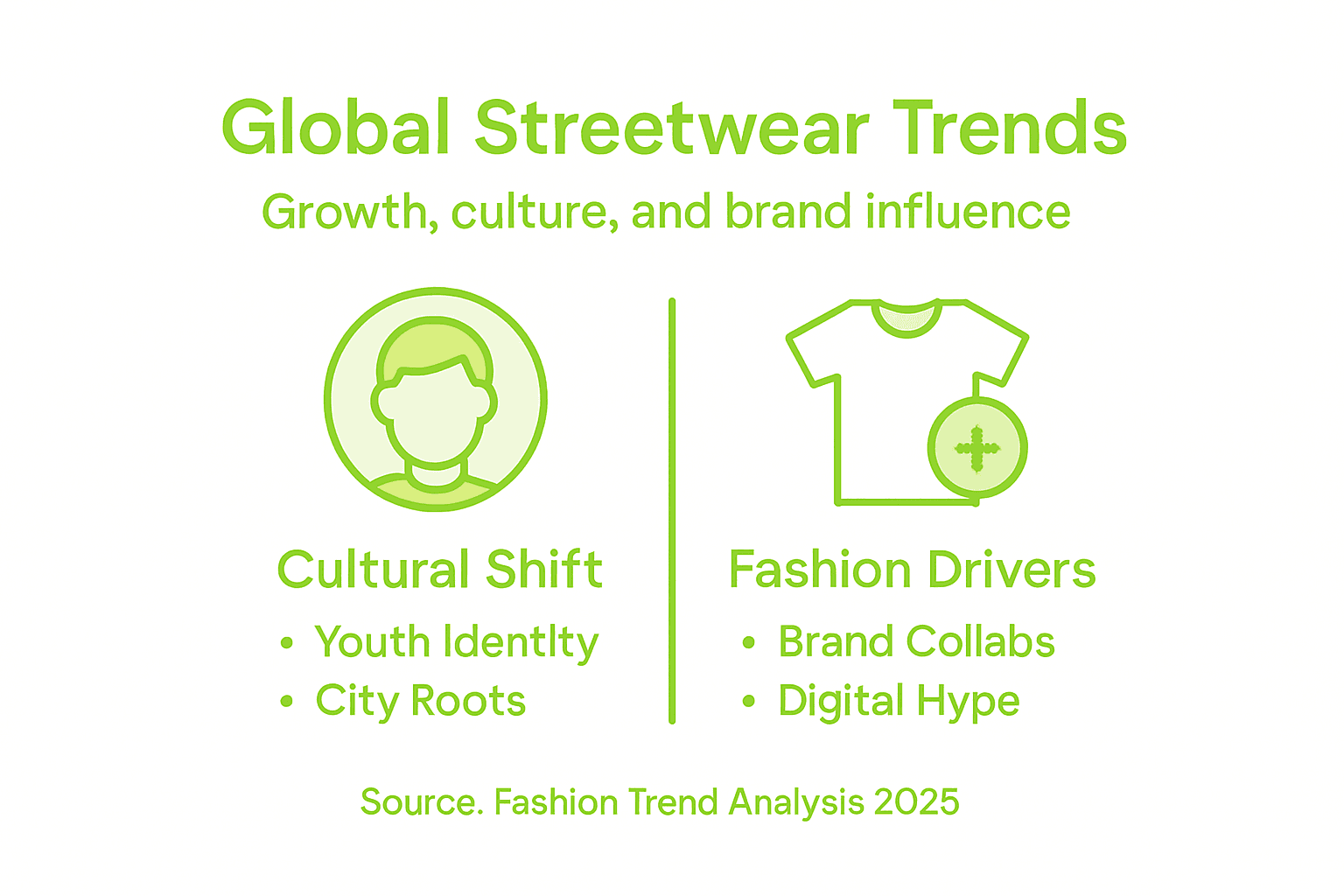 Global Streetwear Trends

Growth, culture, and brand influence

Cultural Shift

• Youth Identlty
• City Roots

Fashion Drivers

• Brand Collabs
• Digital Hype

Source. Fashion Trend Analysis 2025