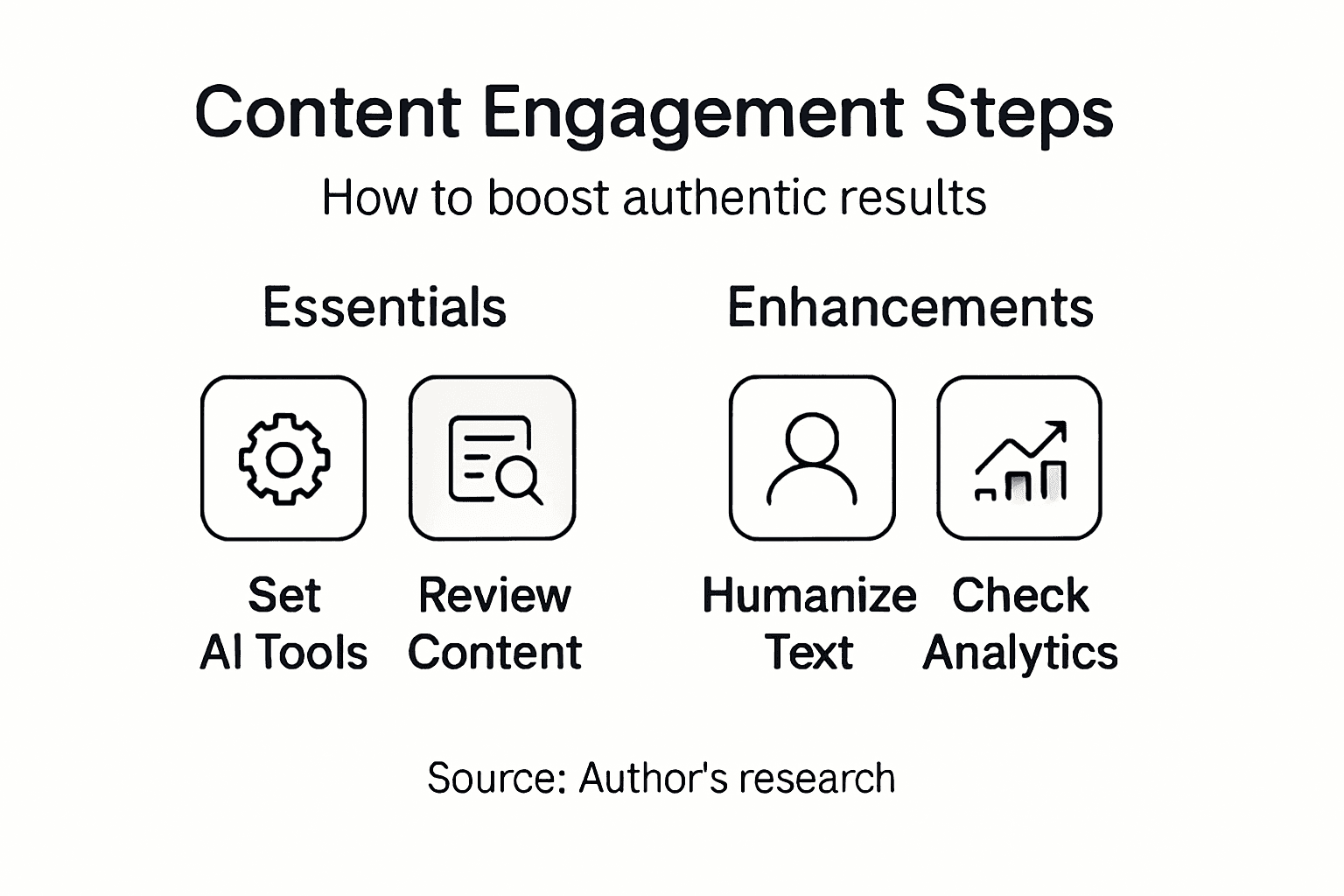 Content Engagement Steps

How to boost authentic results

Essentials

Set AI Tools

Review Content

Enhancements

Humanize Text

Check Analytics

Source: Author's research