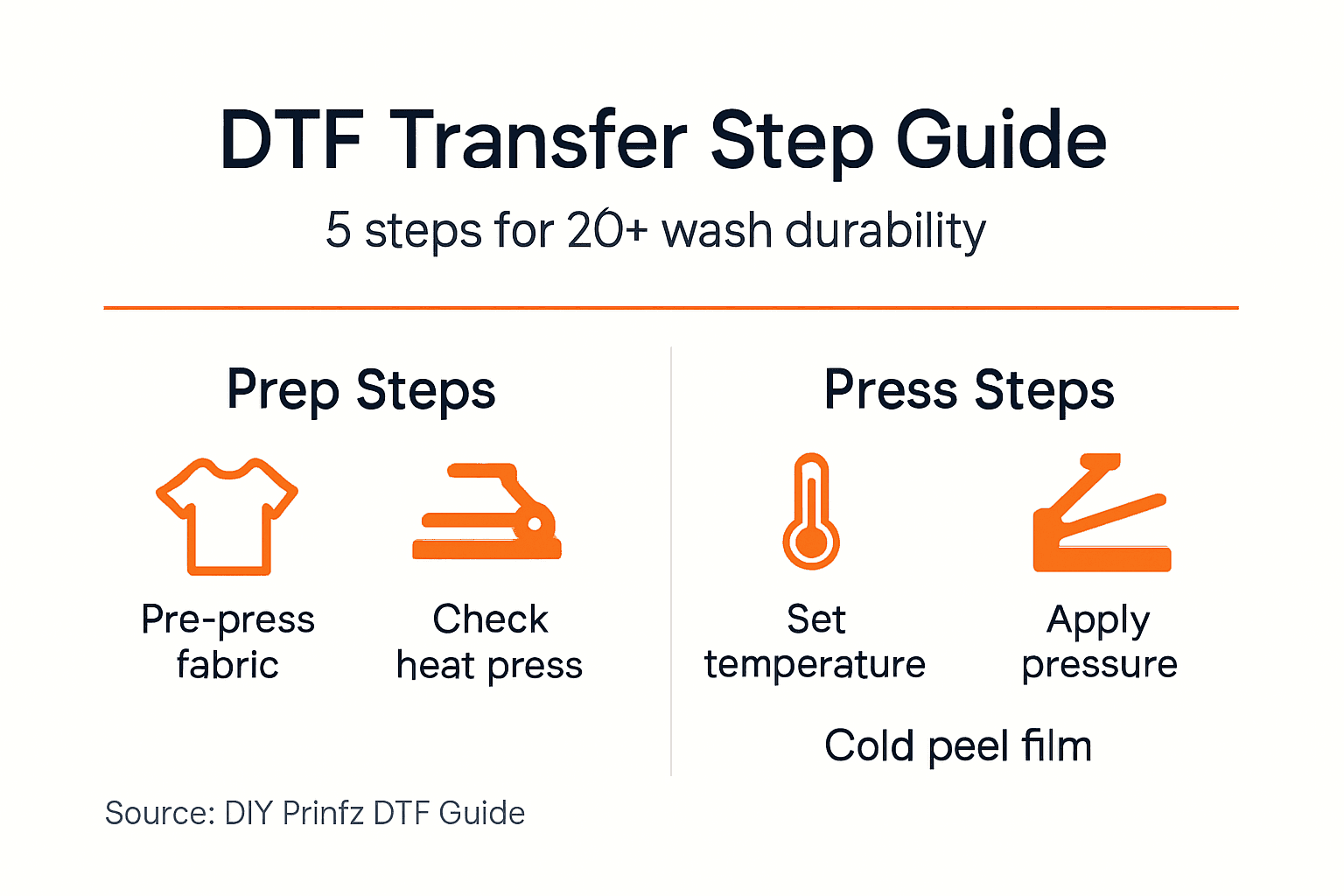 DTF Transfer Step Guide

5 steps for 20+ wash durability

Prep Steps

Pre-press fabric

Check heat press

Press Steps

Set temperature

Apply pressure

Cold peel film

Source: DIY Prinfz DTF Guide