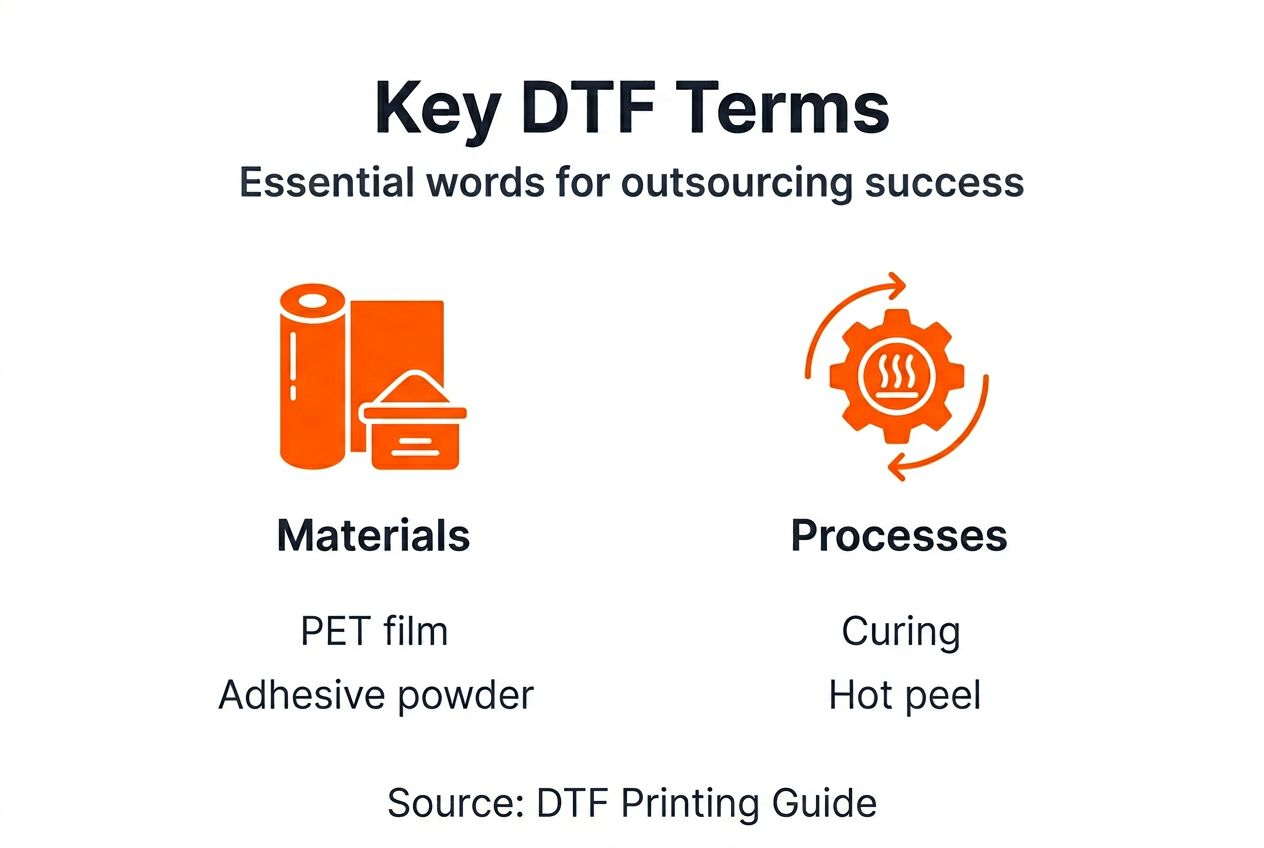 Key DTF Terms

Essential words for outsourcing success

Materials

PET film
Adhesive powder

Processes

Curing
Hot peel

Source: DTF Printing Guide