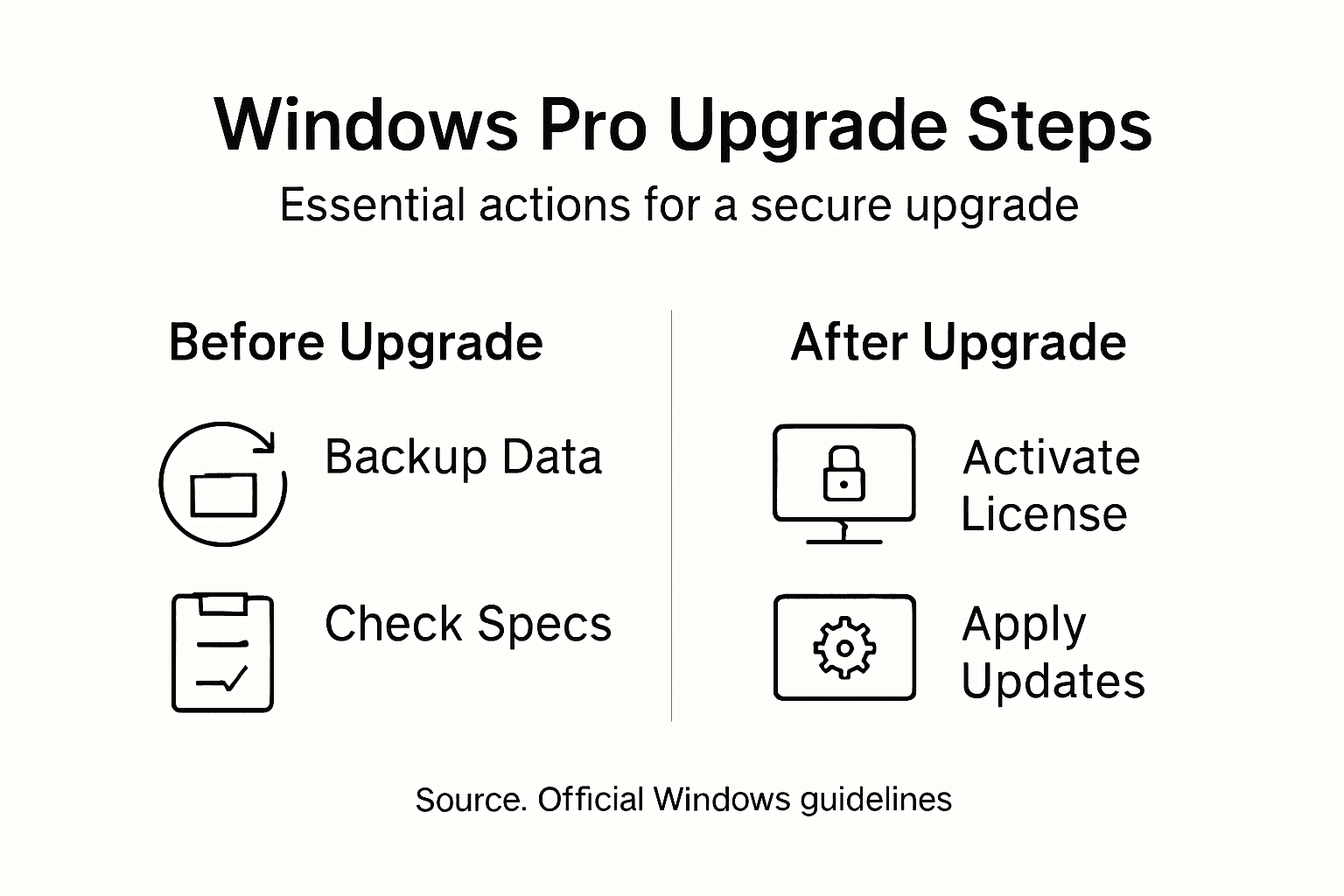 Windows Pro Upgrade Steps

Essential actions for a secure upgrade

Before Upgrade

Backup Data

Check Specs

After Upgrade

Activate License

Apply Updates

Source. Official Windows guidelines