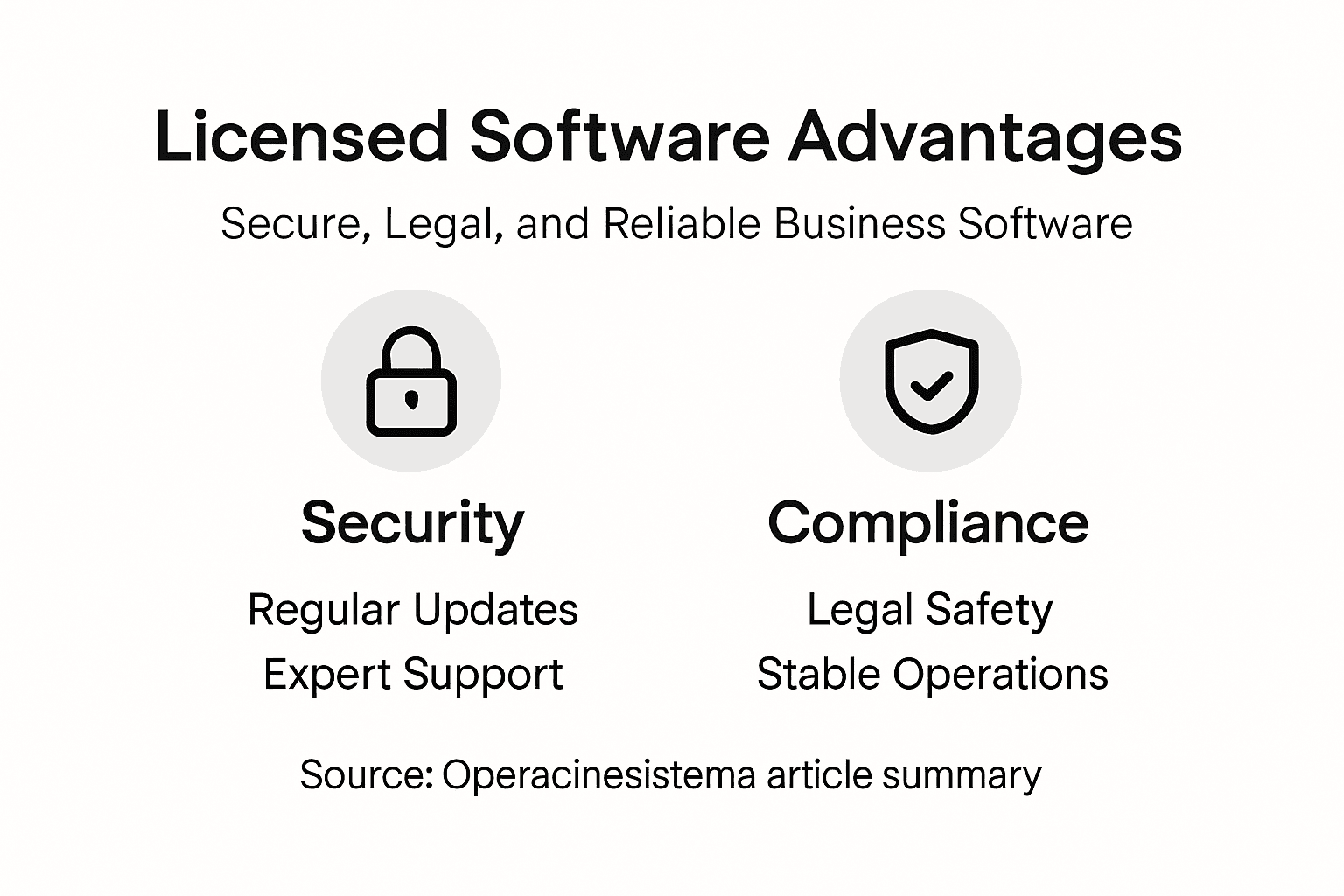 Licensed Software Advantages

Secure, Legal, and Reliable Business Software

Security

Regular Updates
Expert Support

Compliance

Legal Safety
Stable Operations

Source: Operacinesistema article summary