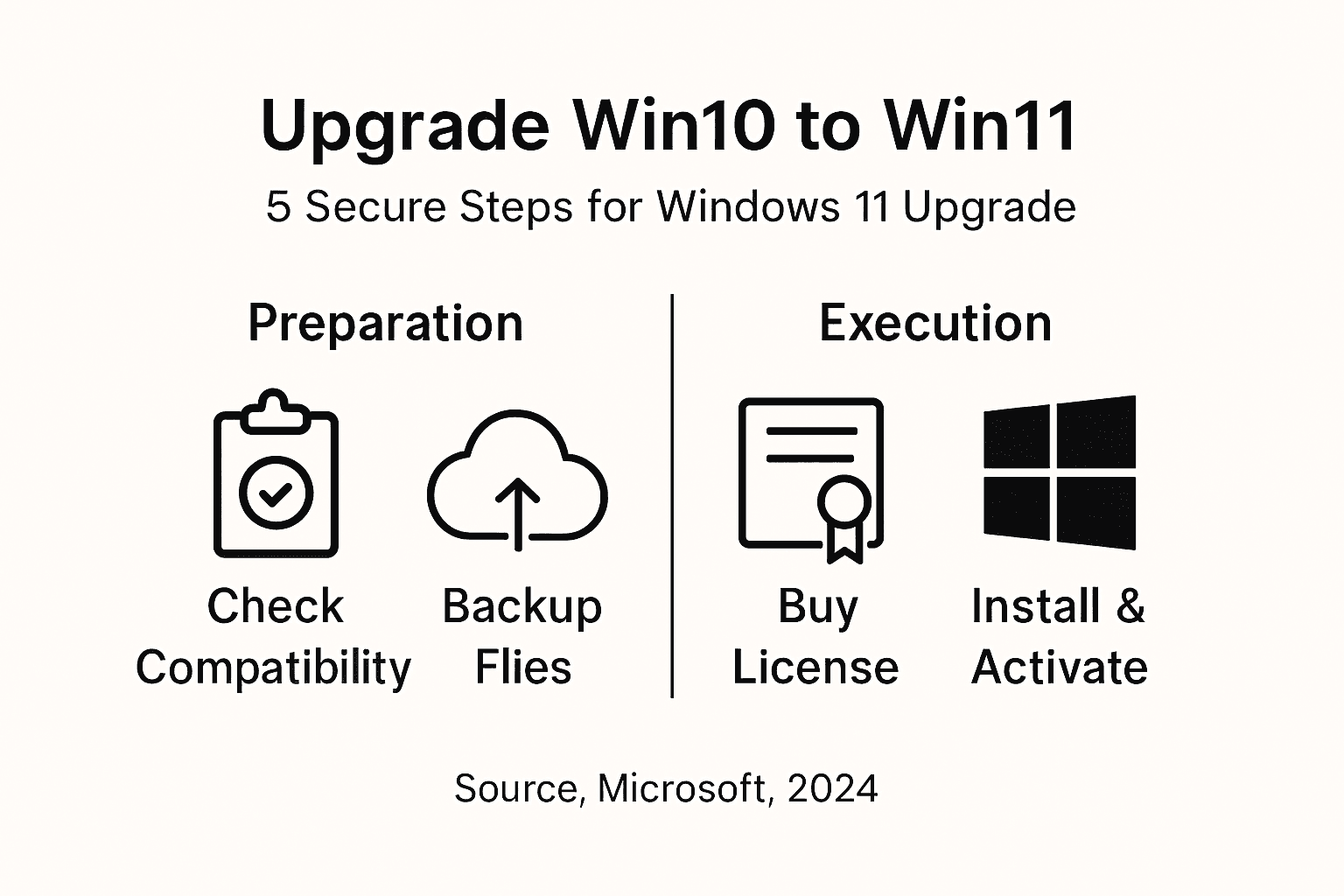 Upgrade Win10 to Win11

5 Secure Steps for Windows 11 Upgrade

Preparation

Check Compatibility

Backup Flies

Execution

Buy License

Install & Activate

Source, Microsoft, 2024