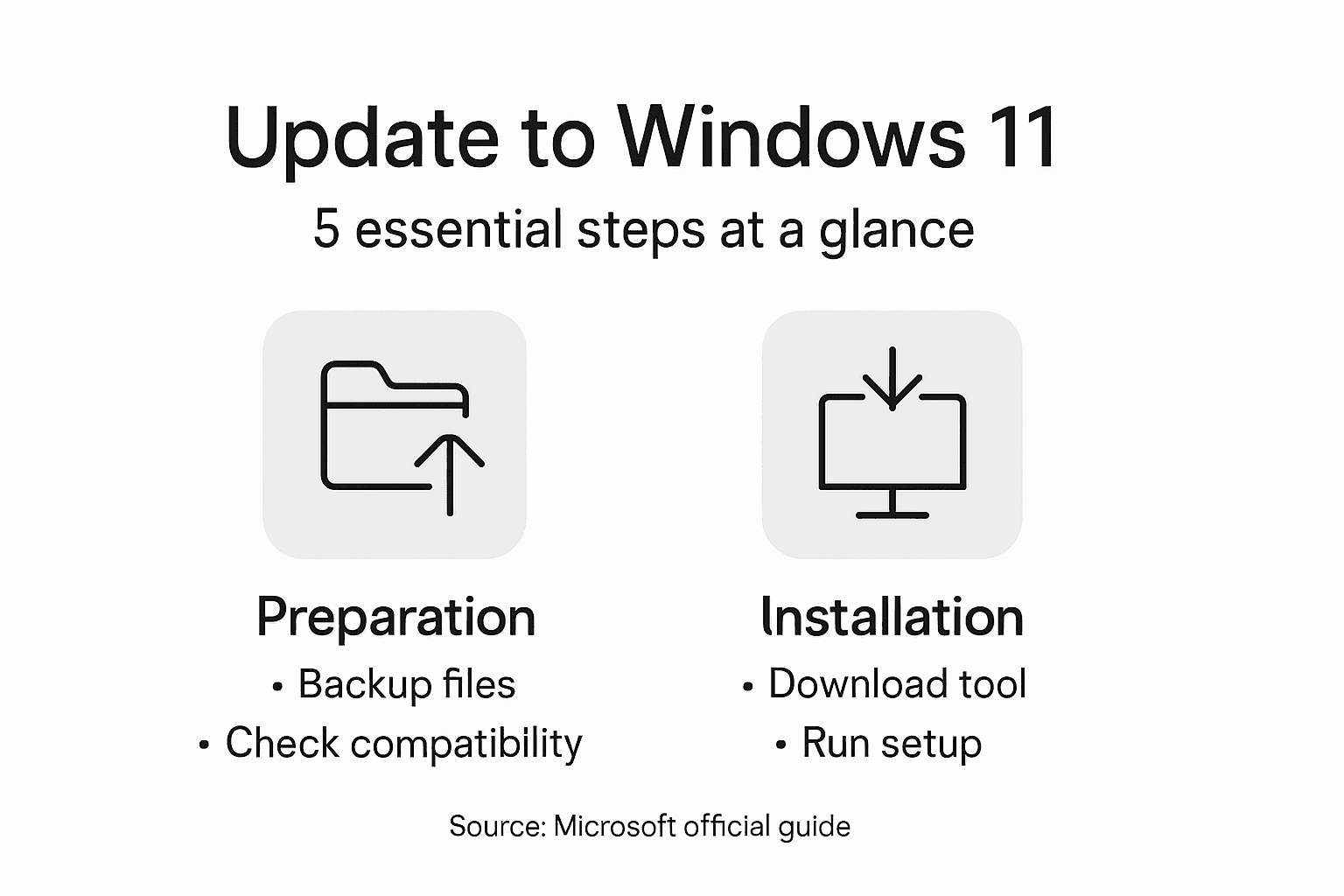 Update to Windows 11

5 essential steps at a glance

Preparation

• Backup files

• Check compatibility

Installation

• Download tool

• Run setup

Source: Microsoft official guide