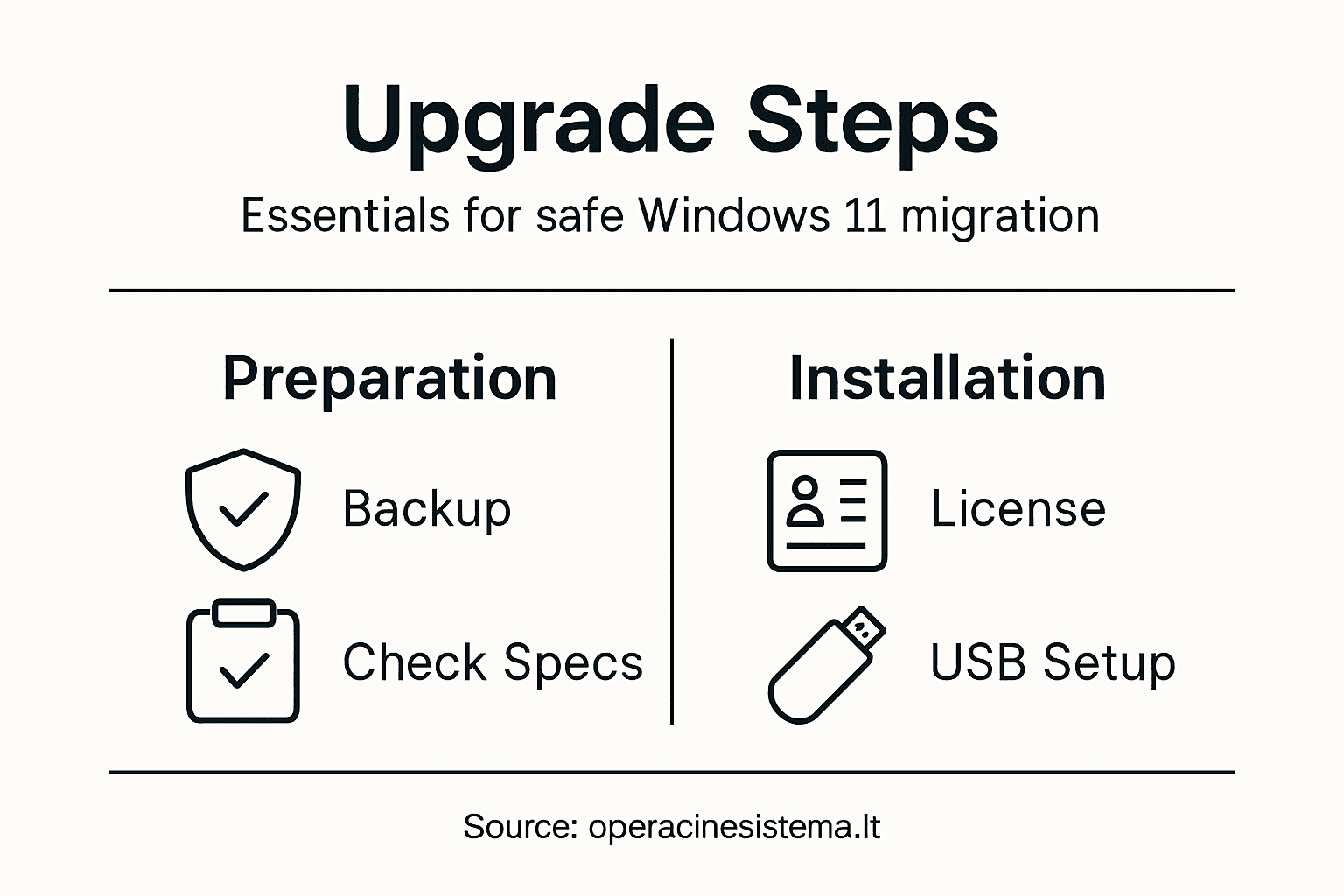 Upgrade Steps

Essentials for safe Windows 11 migration

Preparation

Backup

Check Specs

Installation

License

USB Setup

Source: operacinesistema.lt