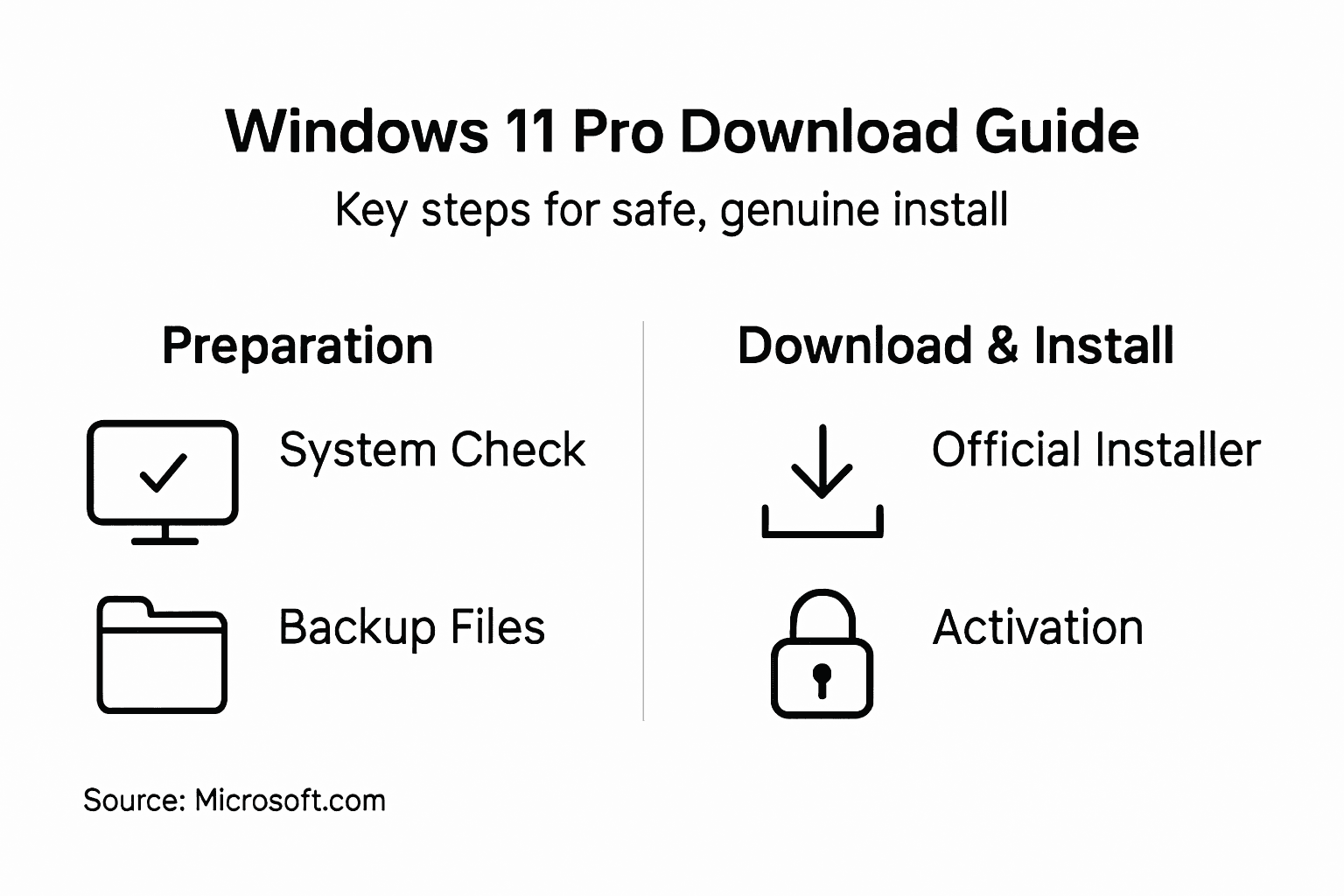 Windows 11 Pro Download Guide

Key steps for safe, genuine install

Preparation

System Check

Backup Files

Download & Install

Official Installer

Activation

Source: Microsoft.com