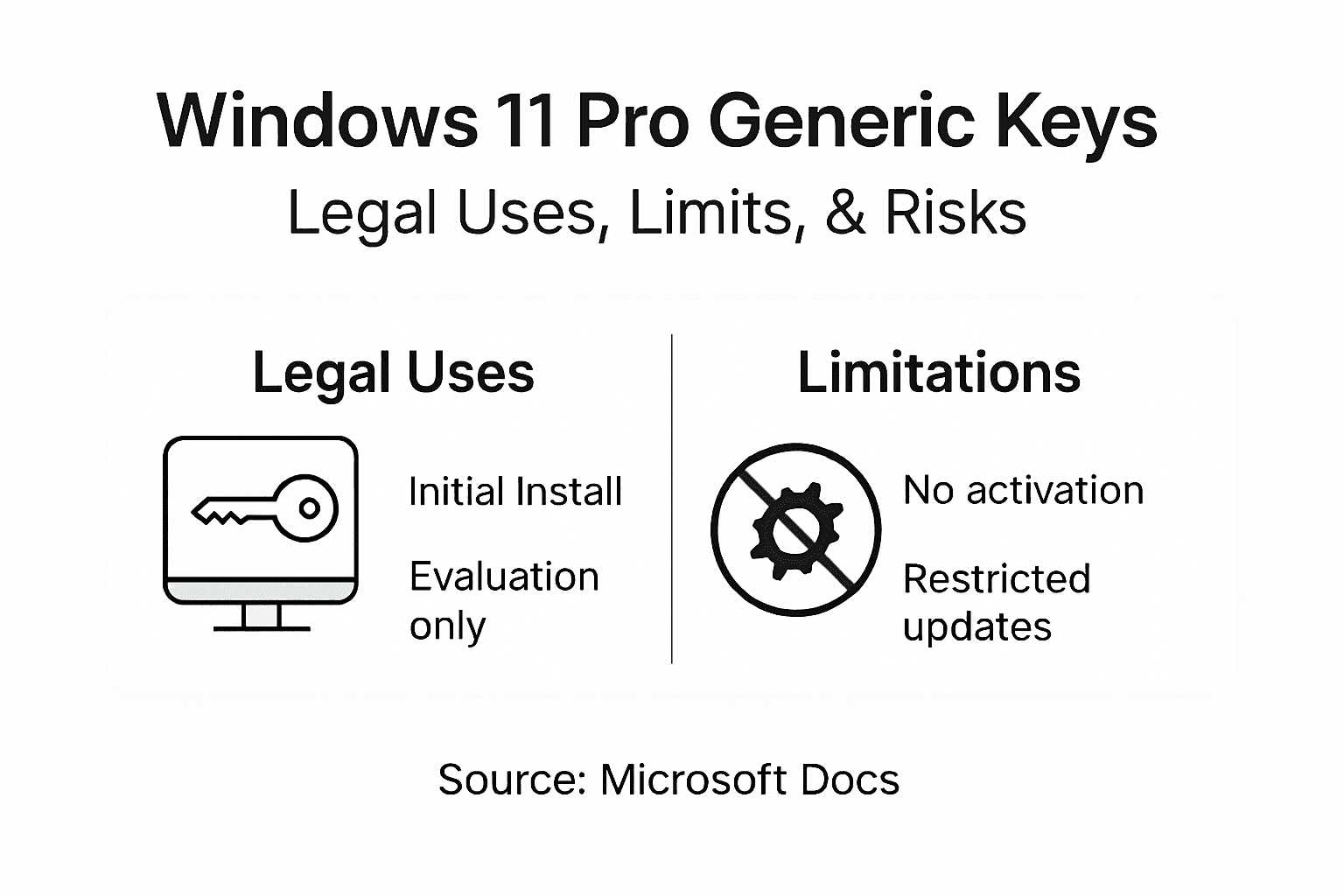 Windows 11 Pro Generic Keys

Legal Uses, Limits, & Risks

Legal Uses

Initial Install

Evaluation only

Limitations

No activation

Restricted updates

Source: Microsoft Docs