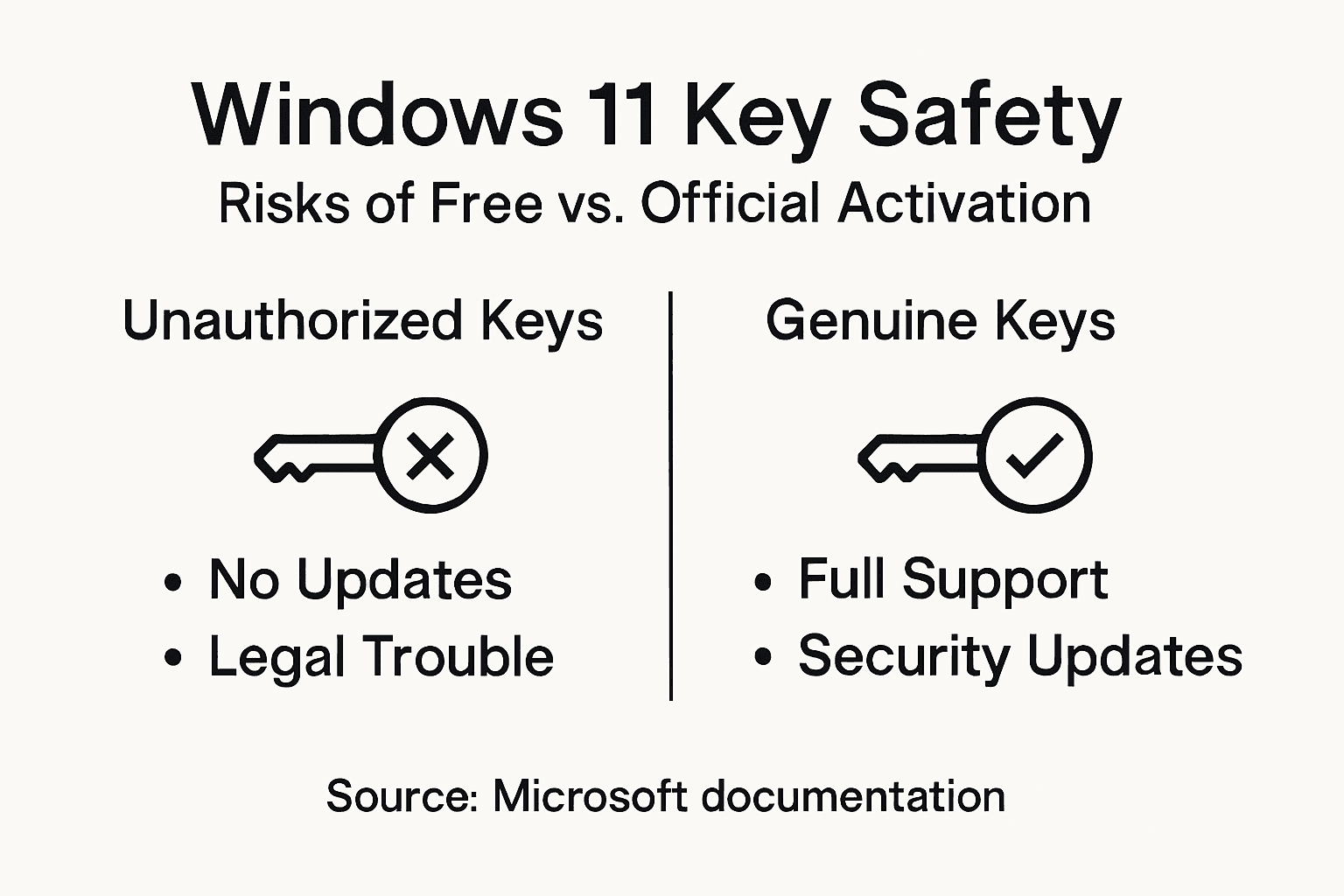 Windows 11 Key Safety
Risks of Free vs. Official Activation

Unauthorized Keys

• No Updates
• Legal Trouble

Genuine Keys

• Full Support
• Security Updates

Source: Microsoft documentation