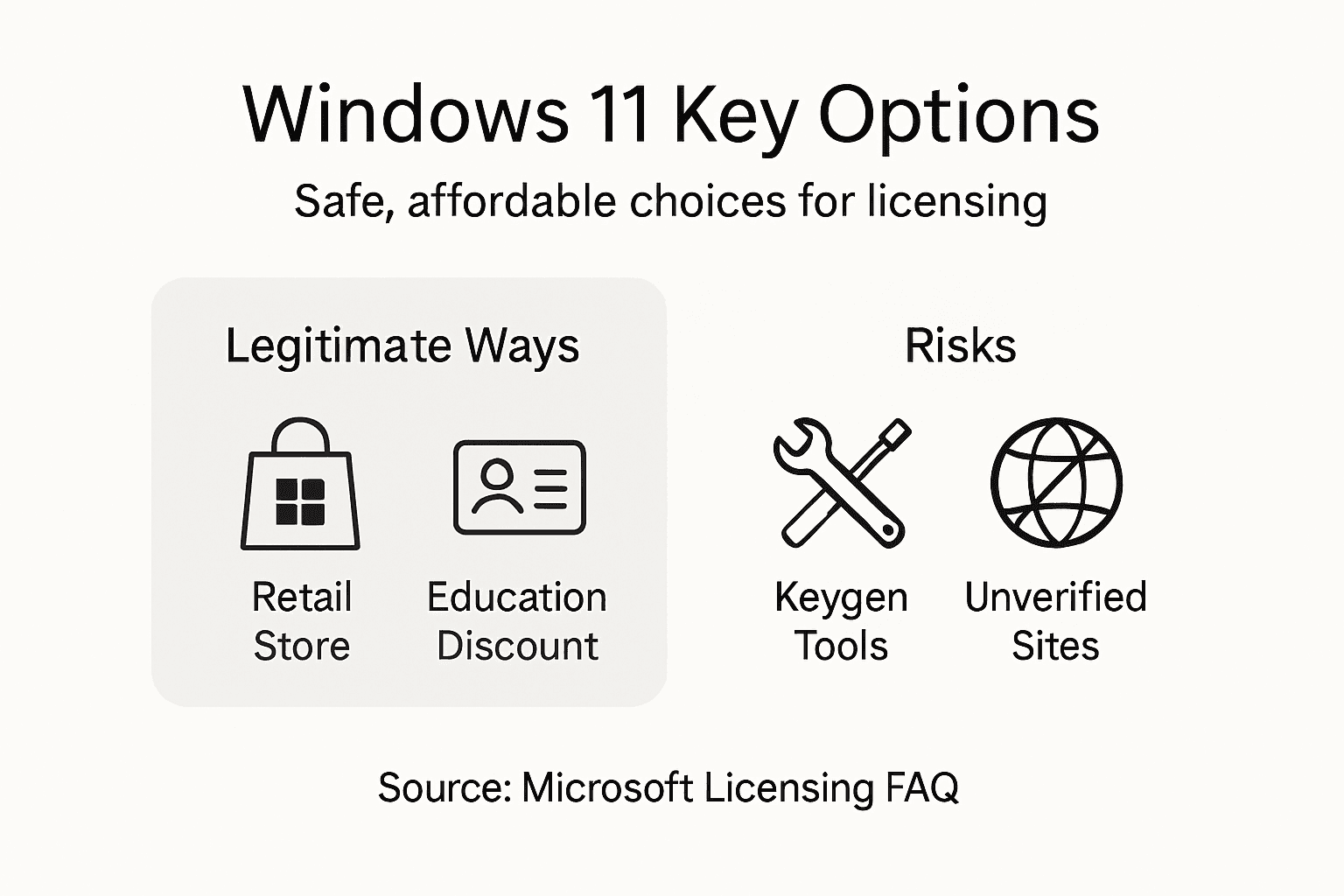 Windows 11 Key Options

Safe, affordable choices for licensing

Legitimate Ways

Retail Store

Education Discount

Risks

Keygen Tools

Unverified Sites

Source: Microsoft Licensing FAQ