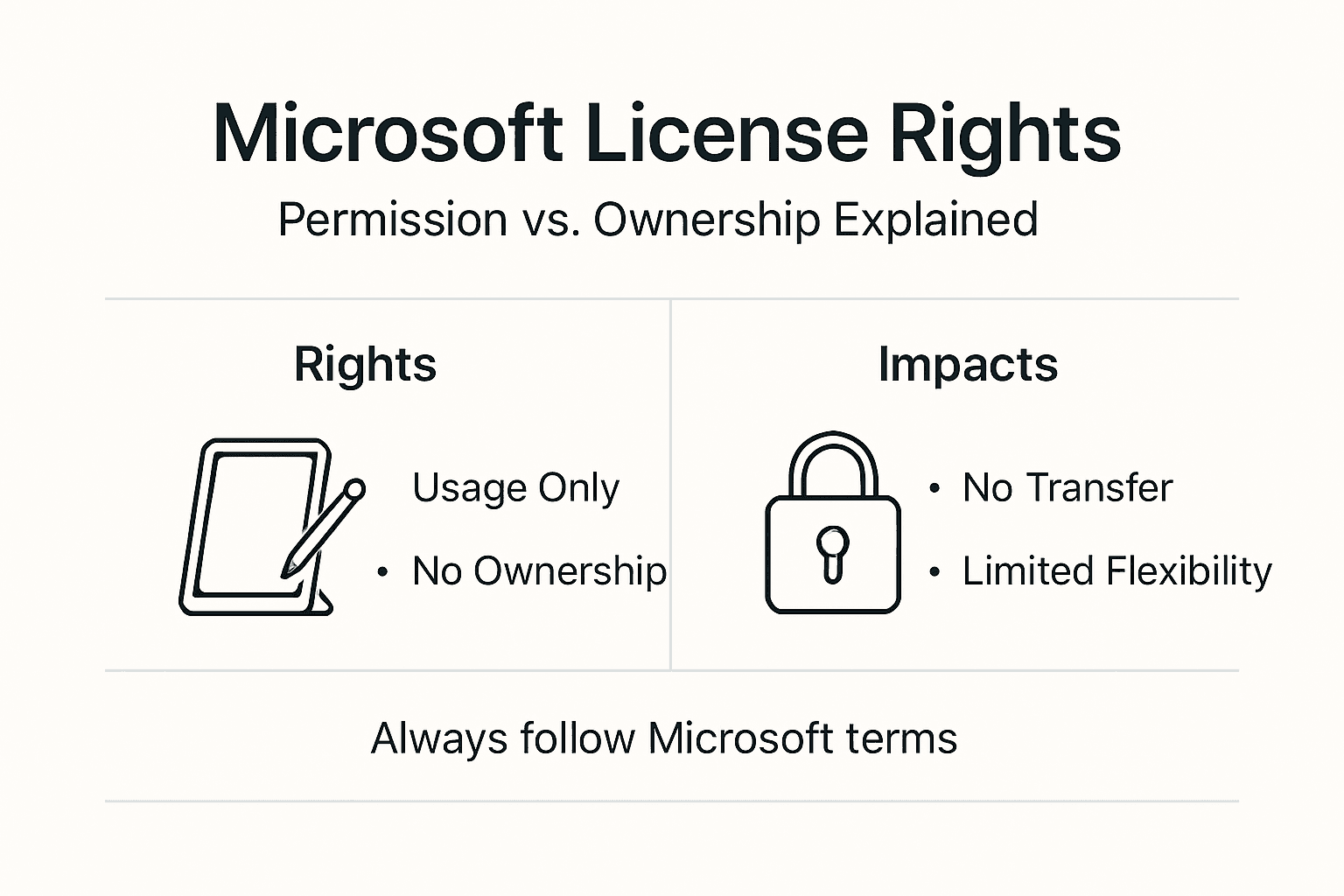 Microsoft License Rights

Permission vs. Ownership Explained

Rights

Usage Only

• No Ownership

Impacts

• No Transfer

• Limited Flexibility

Always follow Microsoft terms