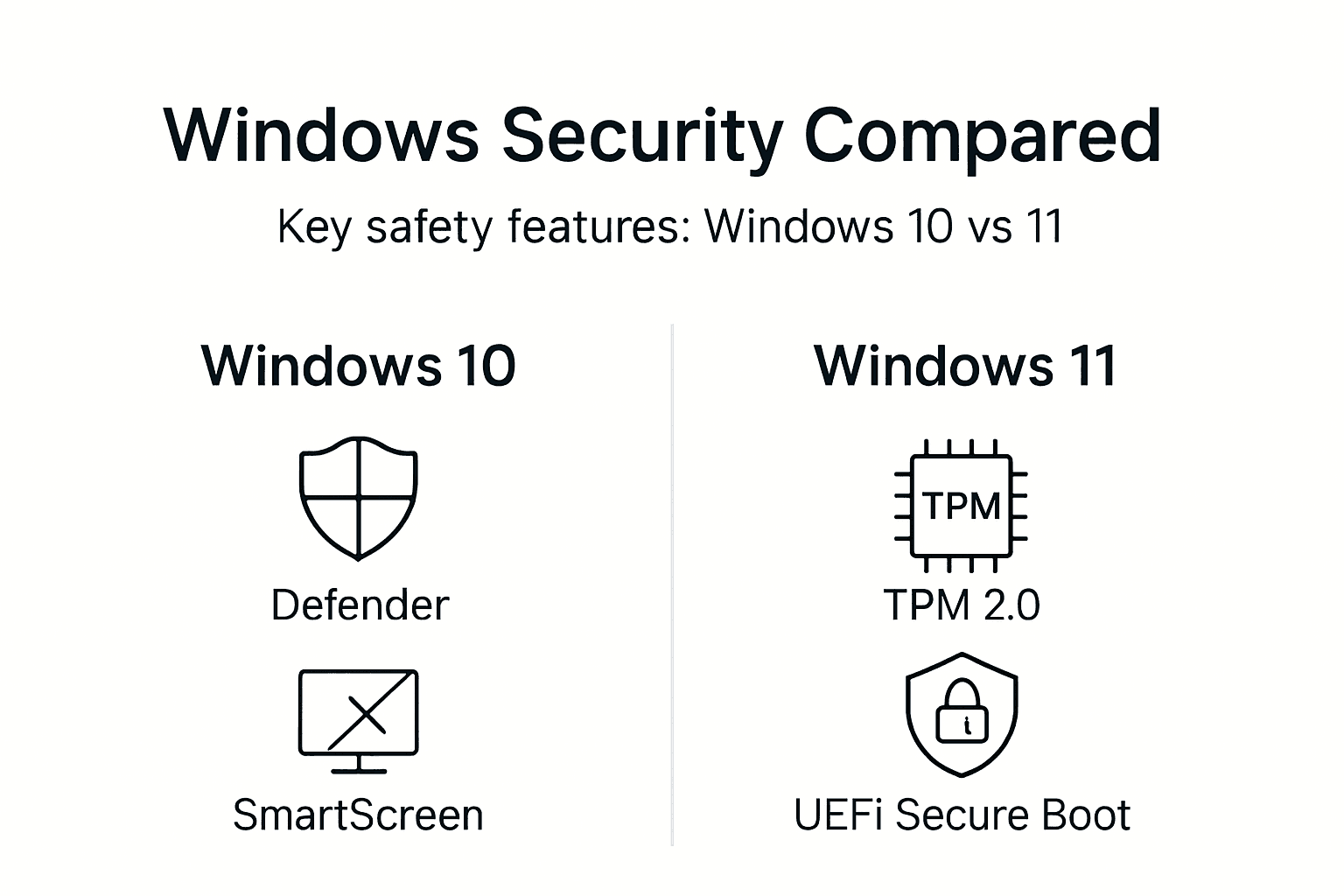 Windows Security Compared

Key safety features: Windows 10 vs 11

Windows 10

Defender

SmartScreen

Windows 11

TPM

TPM 2.0

UEFi Secure Boot