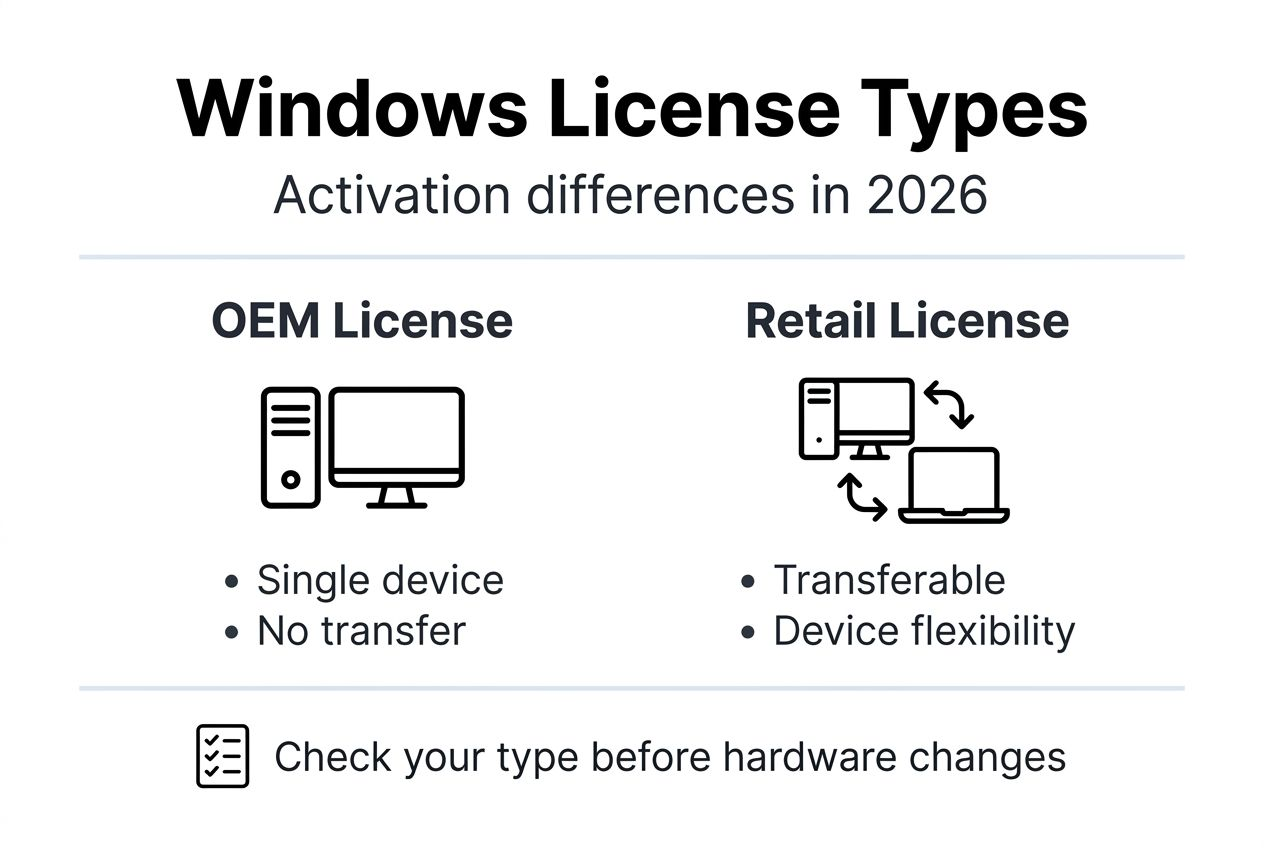 Windows License Types

Activation differences in 2026

OEM License

• Single device
• No transfer

Retail License

• Transferable
• Device flexibility

Check your type before hardware changes