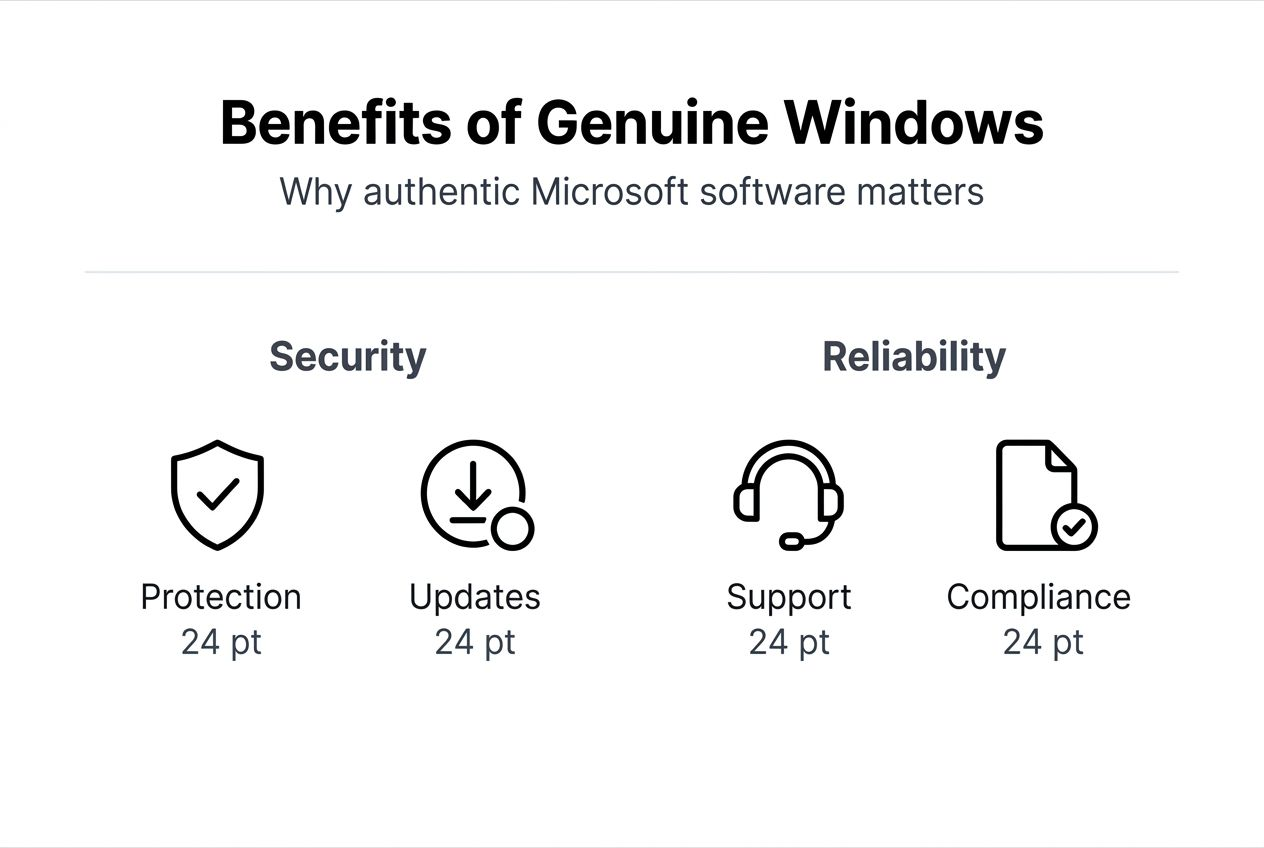 Benefits of Genuine Windows
Why authentic Microsoft software matters

Security

Protection
24 pt

Updates
24 pt

Reliability

Support
24 pt

Compliance
24 pt