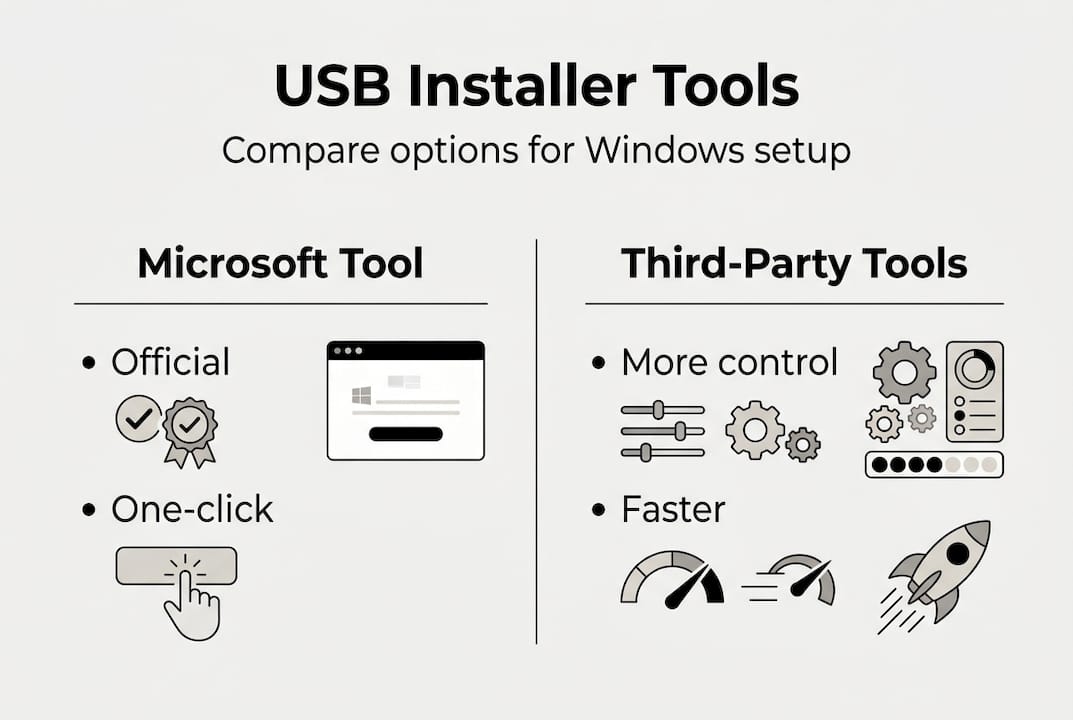 USB Installer Tools

Compare options for Windows setup

Microsoft Tool

• Official

• One-click

Third-Party Tools

• More control

• Faster