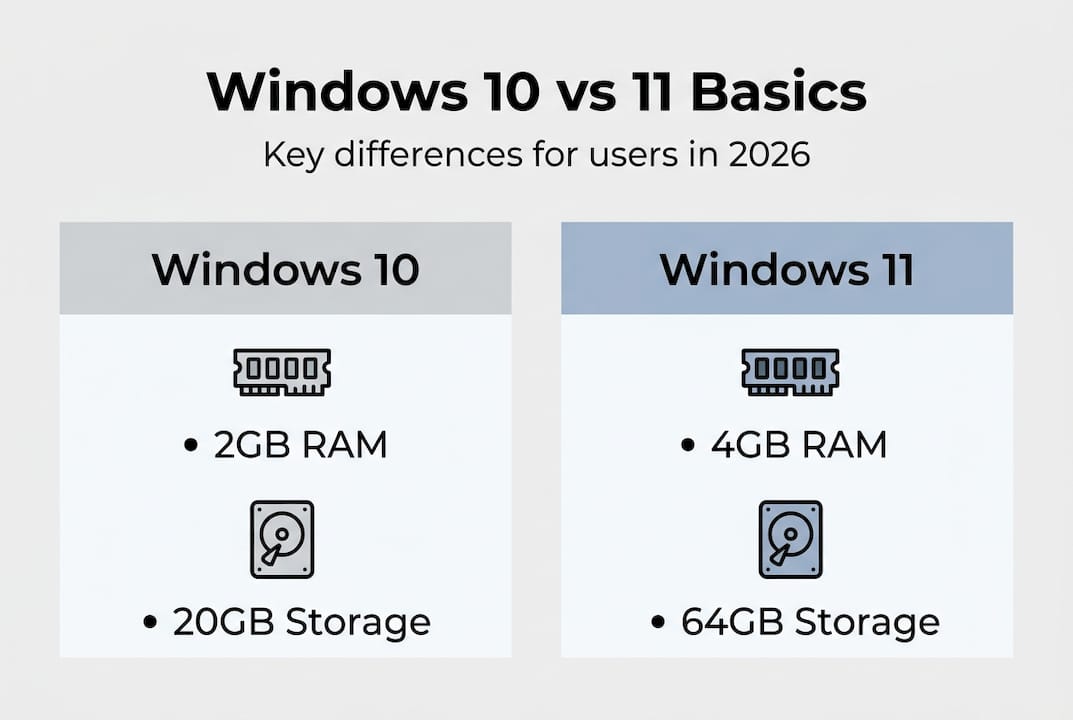 Windows 10 vs 11 Basics

Key differences for users in 2026

Windows 10

• 2GB RAM

• 20GB Storage

Windows 11

• 4GB RAM

• 64GB Storage