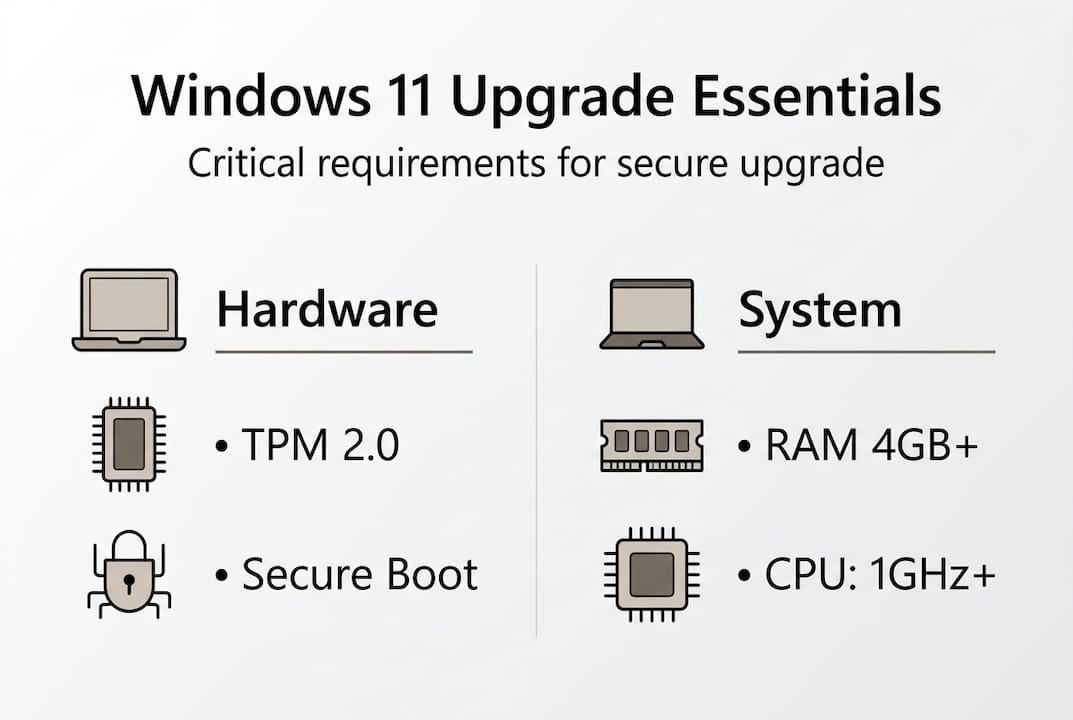 Windows 11 Upgrade Essentials

Critical requirements for secure upgrade

Hardware

• TPM 2.0

• Secure Boot

System

• RAM 4GB+

• CPU: 1GHz+