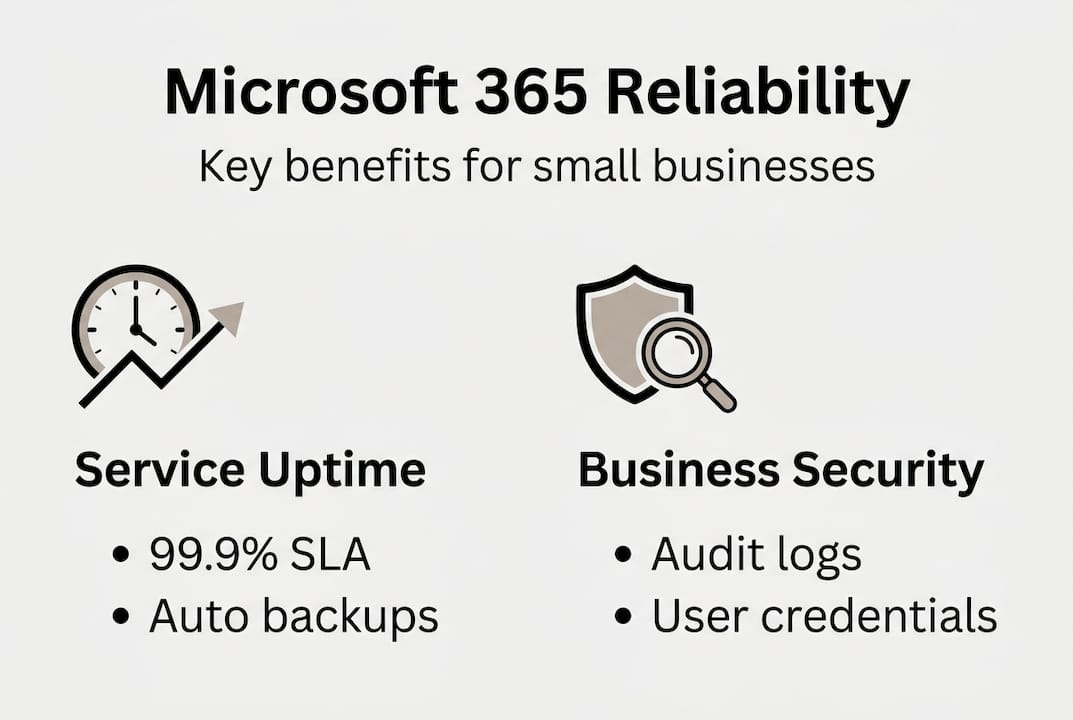 Microsoft 365 Reliability
Key benefits for small businesses

Service Uptime
• 99.9% SLA
• Auto backups

Business Security
• Audit logs
• User credentials