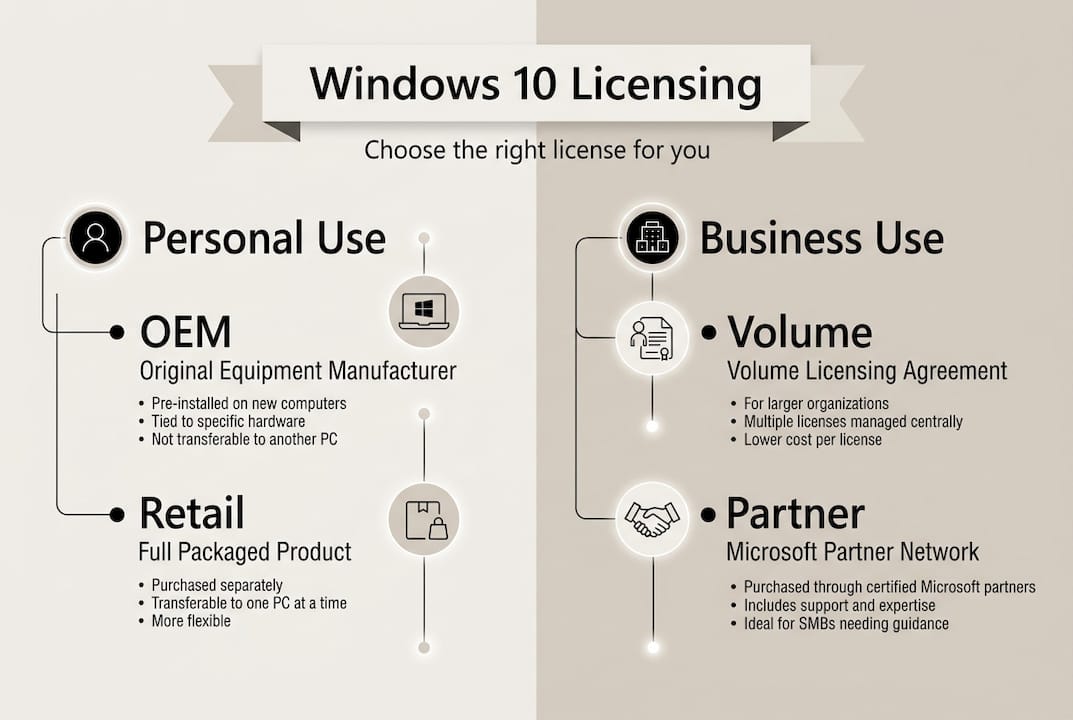 Windows 10 Licensing

Choose the right license for you

Personal Use

OEM
Original Equipment Manufacturer
• Pre-installed on new computers
• Tied to specific hardware
• Not transferable to another PC

Retail
Full Packaged Product
• Purchased separately
• Transferable to one PC at a time
• More flexible

Business Use

Volume
Volume Licensing Agreement
• For larger organizations
• Multiple licenses managed centrally
• Lower cost per license

Partner
Microsoft Partner Network
• Purchased through certified Microsoft partners
• Includes support and expertise
• Ideal for SMBs needing guidance