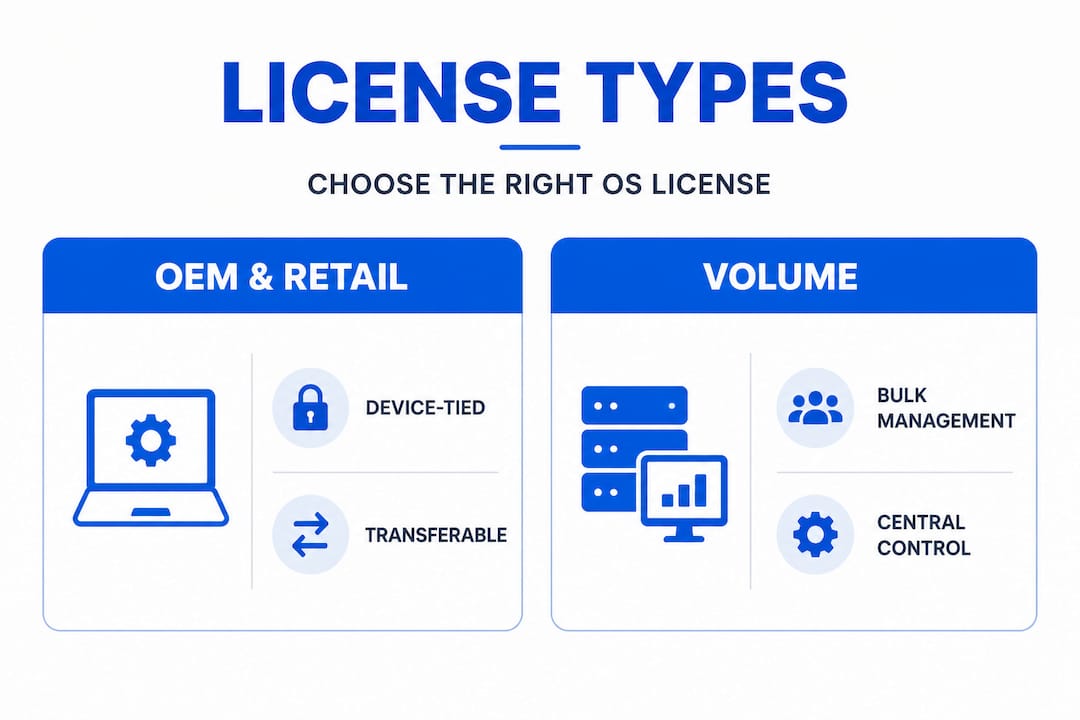 LICENSE TYPES

CHOOSE THE RIGHT OS LICENSE

OEM & RETAIL

DEVICE-TIED

TRANSFERABLE

VOLUME

BULK MANAGEMENT

CENTRAL CONTROL