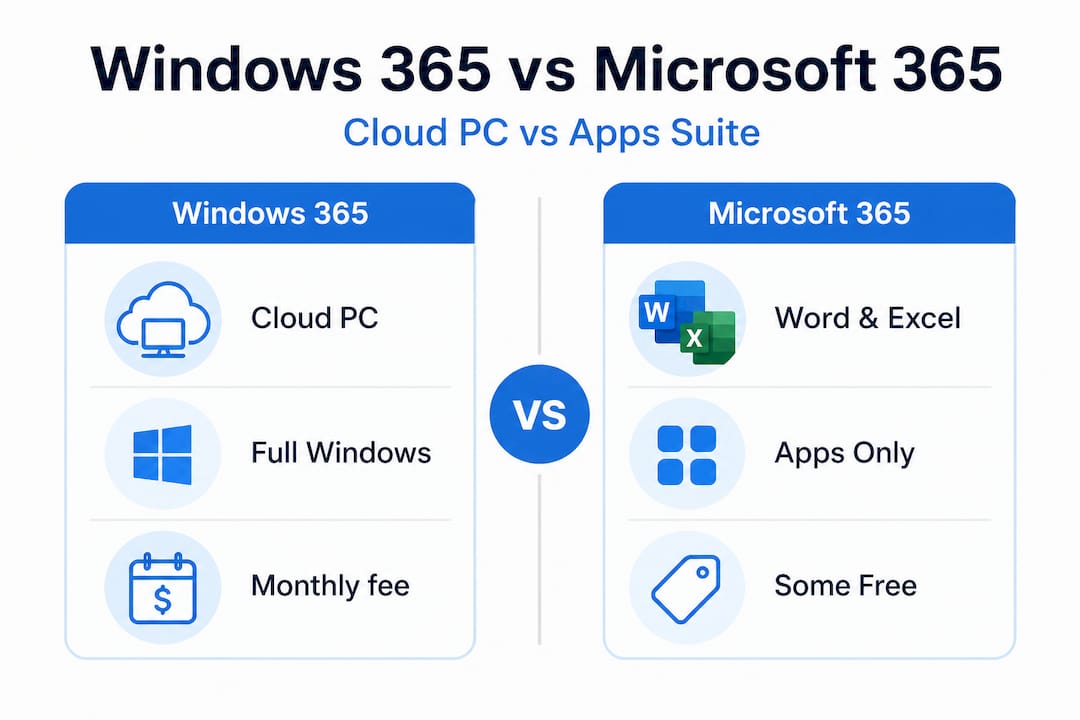 Windows 365 vs Microsoft 365

Cloud PC vs Apps Suite

Windows 365

Cloud PC

Full Windows

$

Monthly fee

VS

Microsoft 365

W X

Word & Excel

Apps Only

Some Free