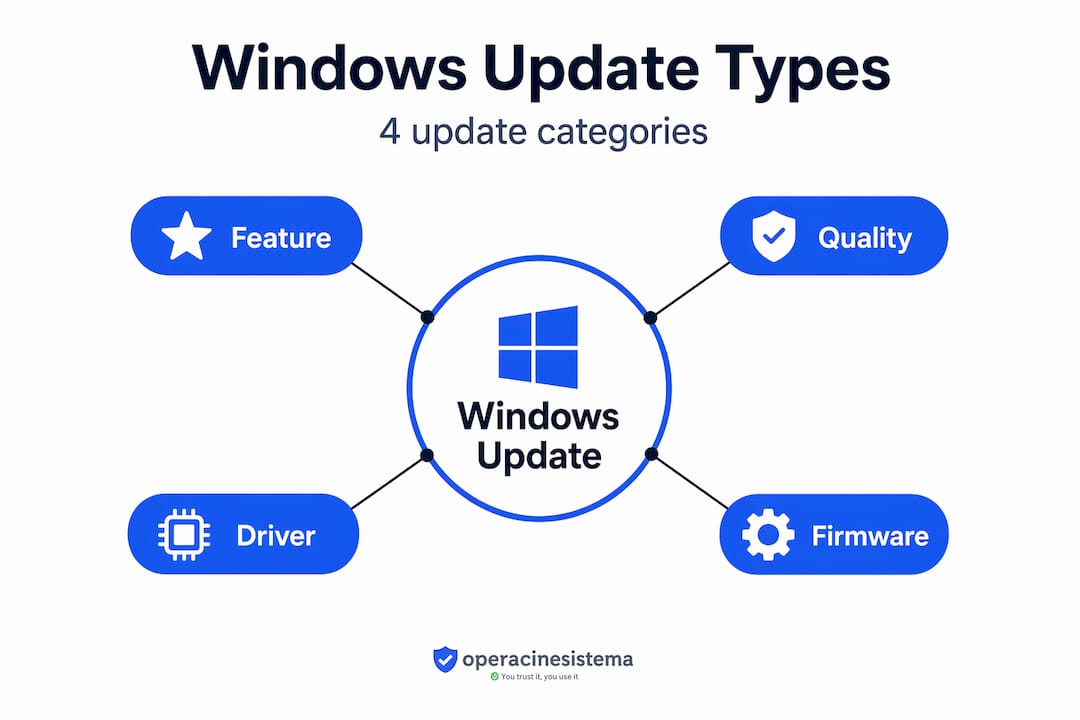 Windows Update Types

4 update categories

Feature

Quality

Windows Update

Driver

Firmware

operacinesistema
You trust it, you use it