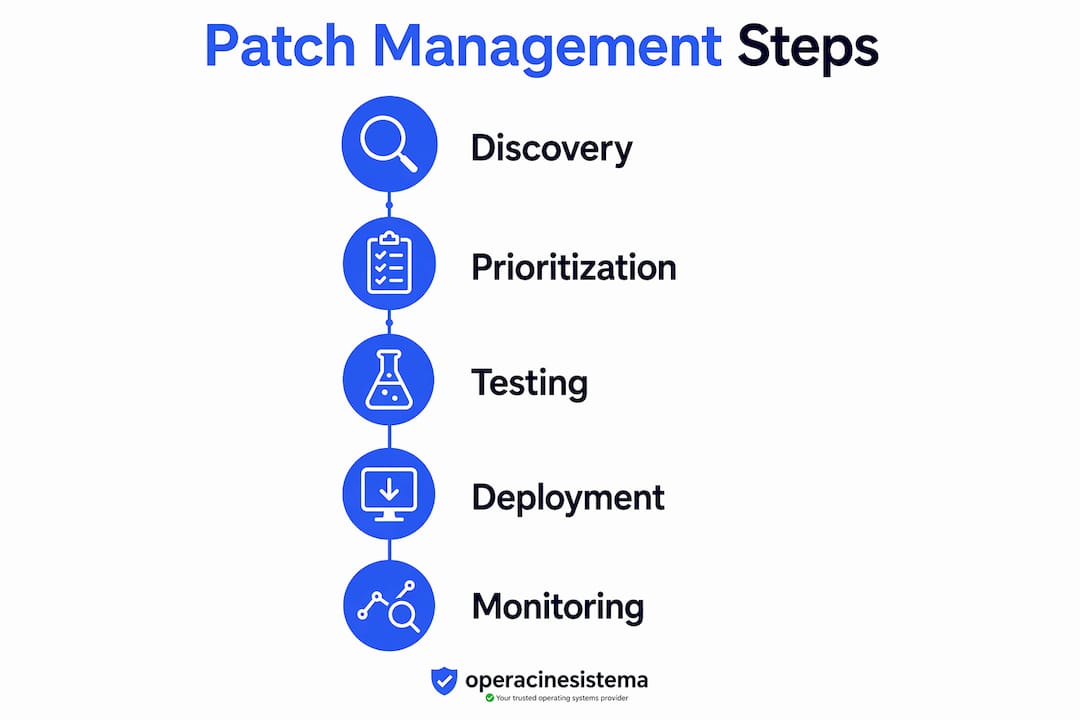 Patch Management Steps

Discovery

Prioritization

Testing

Deployment

Monitoring

operacinesistema

Your trusted operating systems provider