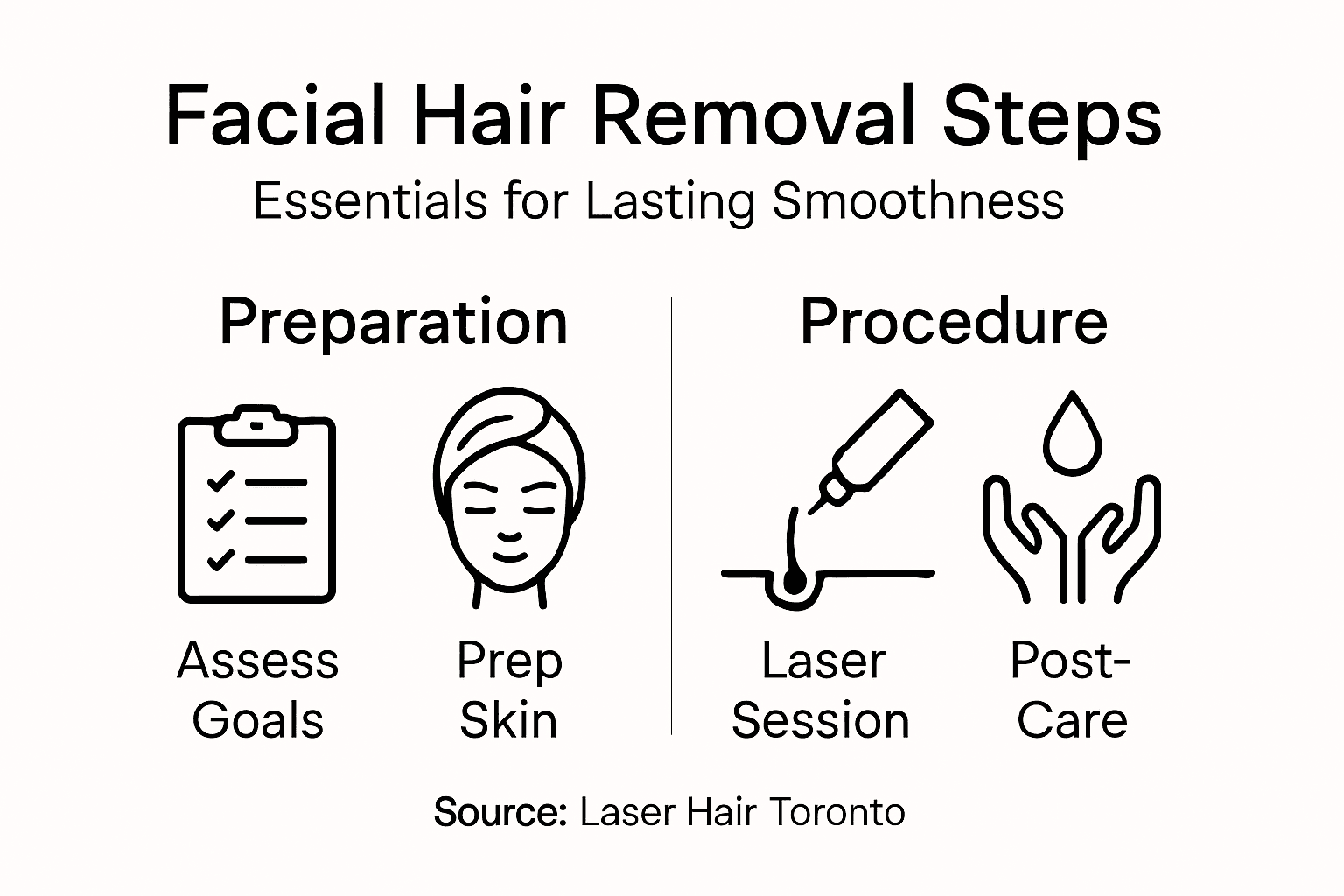 Facial Hair Removal Steps
Essentials for Lasting Smoothness

Preparation

Assess Goals

Prep Skin

Procedure

Laser Session

Post-Care

Source: Laser Hair Toronto