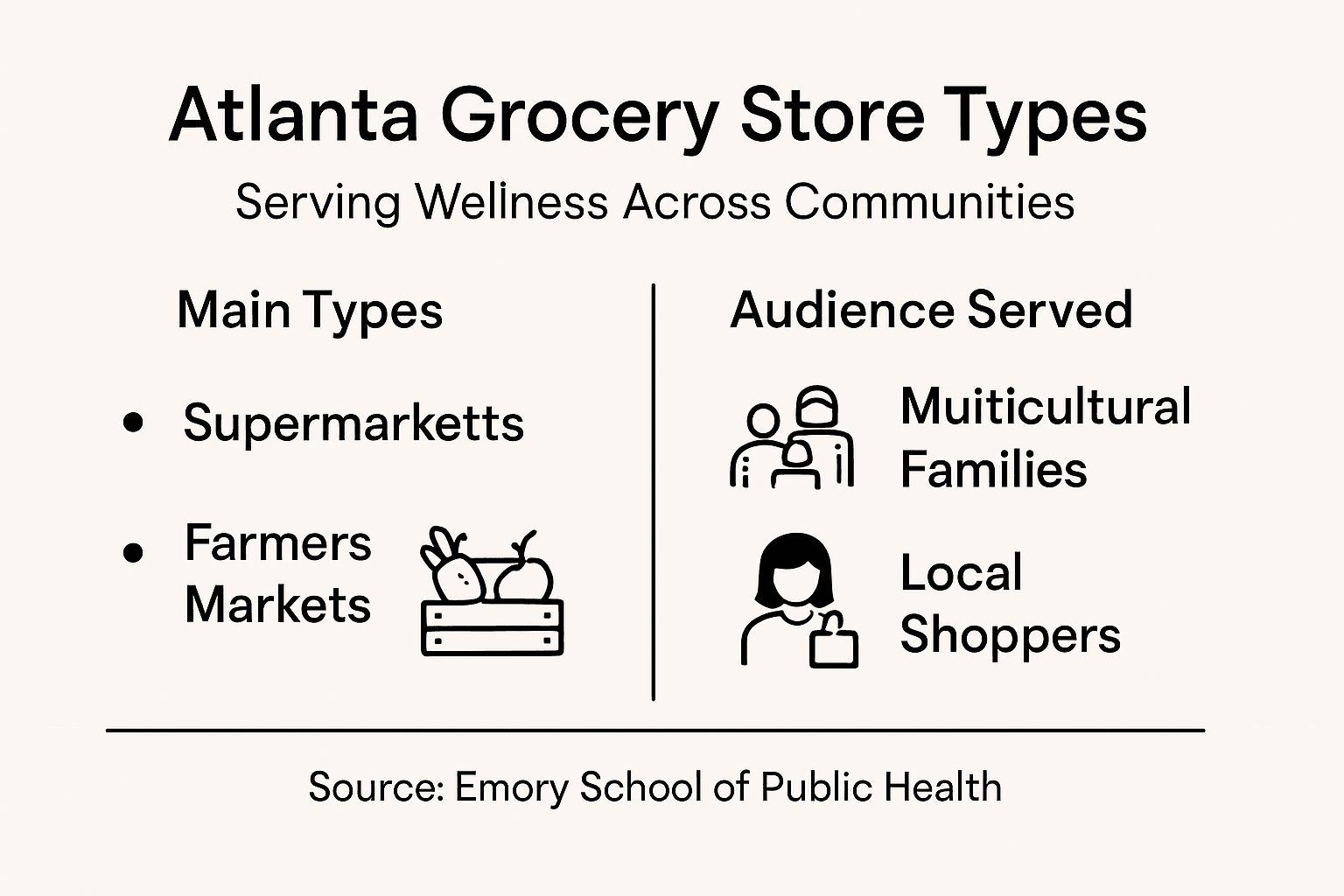 Atlanta Grocery Store Types

Serving Wellness Across Communities

Main Types

• Supermarketts

• Farmers Markets

Audience Served

Muiticultural Families

Local Shoppers

Source: Emory School of Public Health