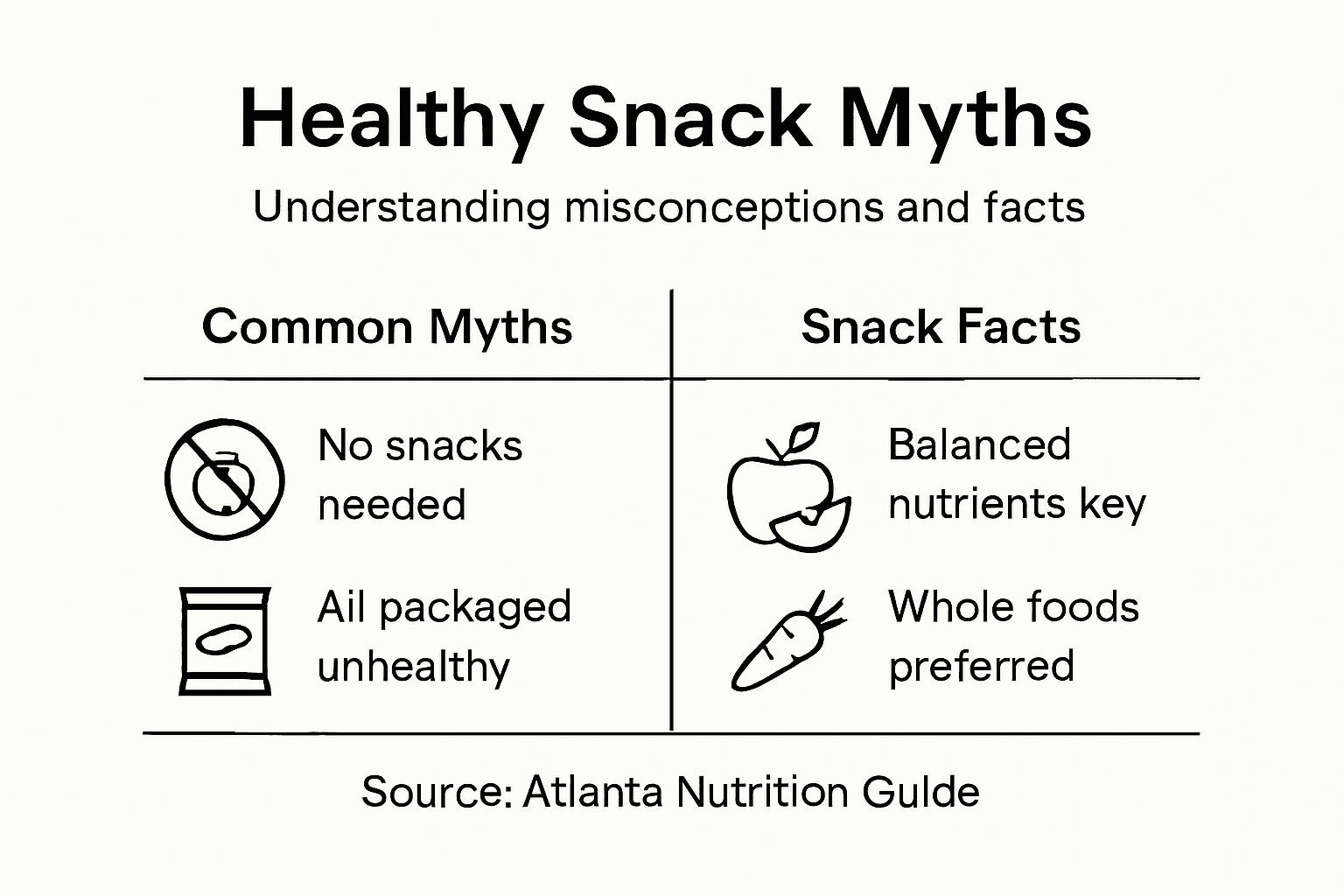 Healthy Snack Myths

Understanding misconceptions and facts

| Common Myths | Snack Facts |
|---|---|
| No snacks needed | Balanced nutrients key |
| Ail packaged unhealthy | Whole foods preferred |

Source: Atlanta Nutrition Gulde