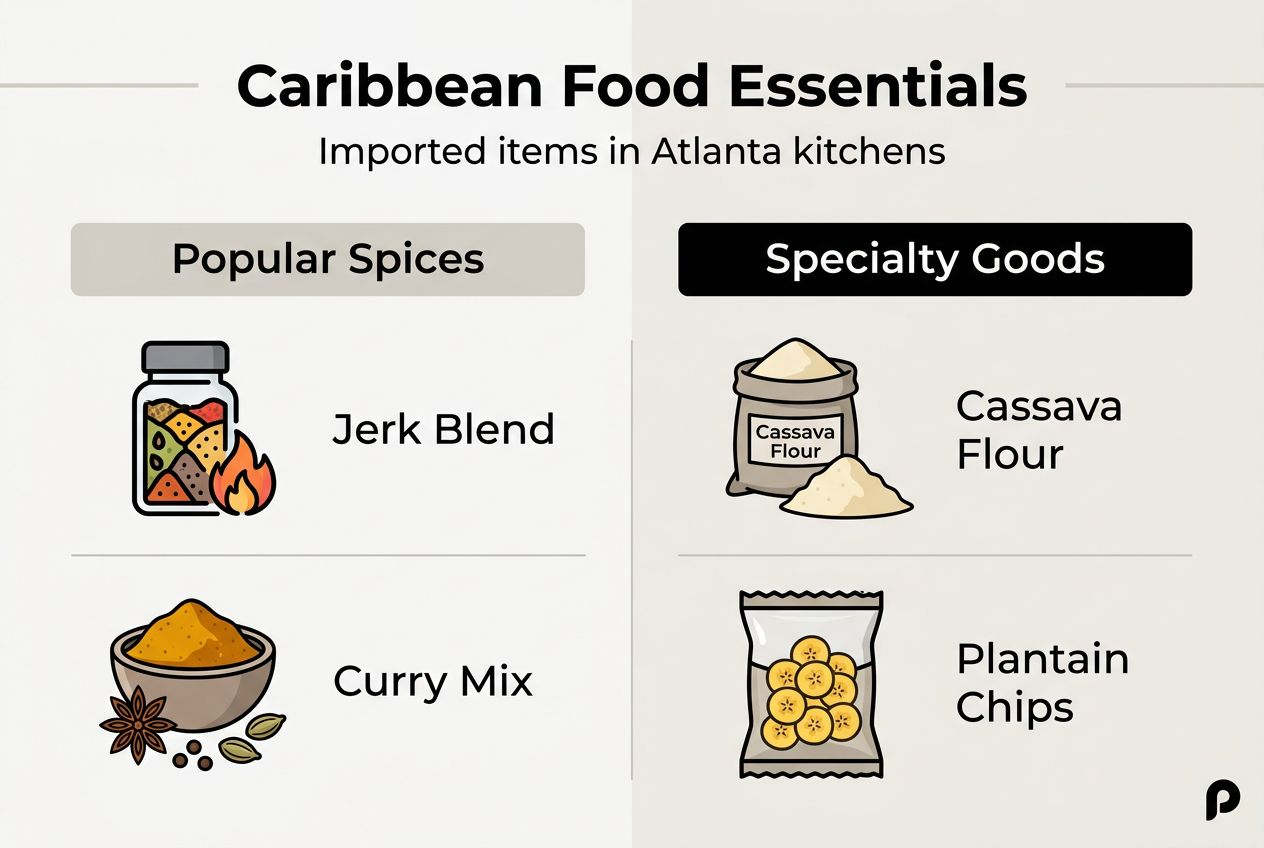 Caribbean Food Essentials
Imported items in Atlanta kitchens

Popular Spices

Jerk Blend

Curry Mix

Specialty Goods

Cassava Flour

Cassava Flour

Plantain Chips