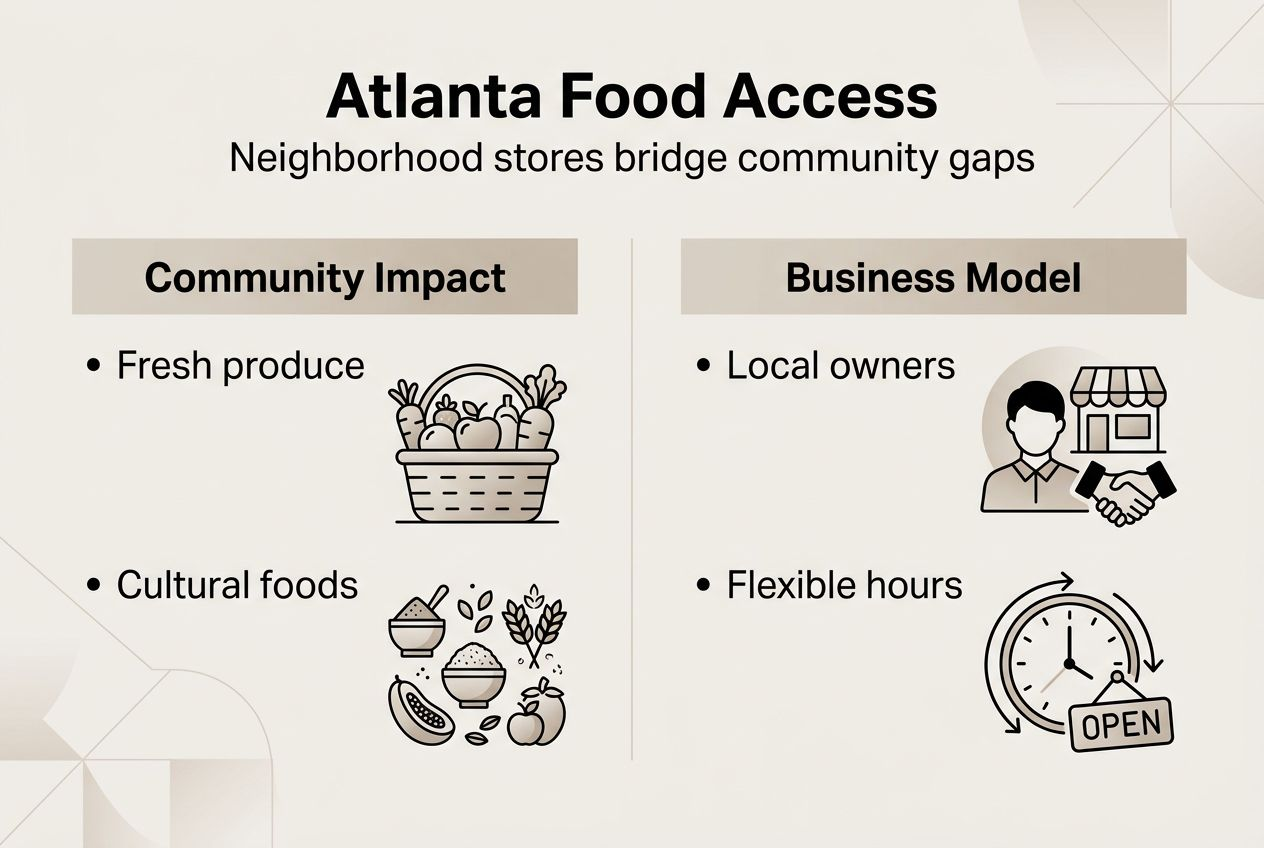 Atlanta Food Access
Neighborhood stores bridge community gaps

Community Impact

• Fresh produce

• Cultural foods

Business Model

• Local owners

• Flexible hours

OPEN