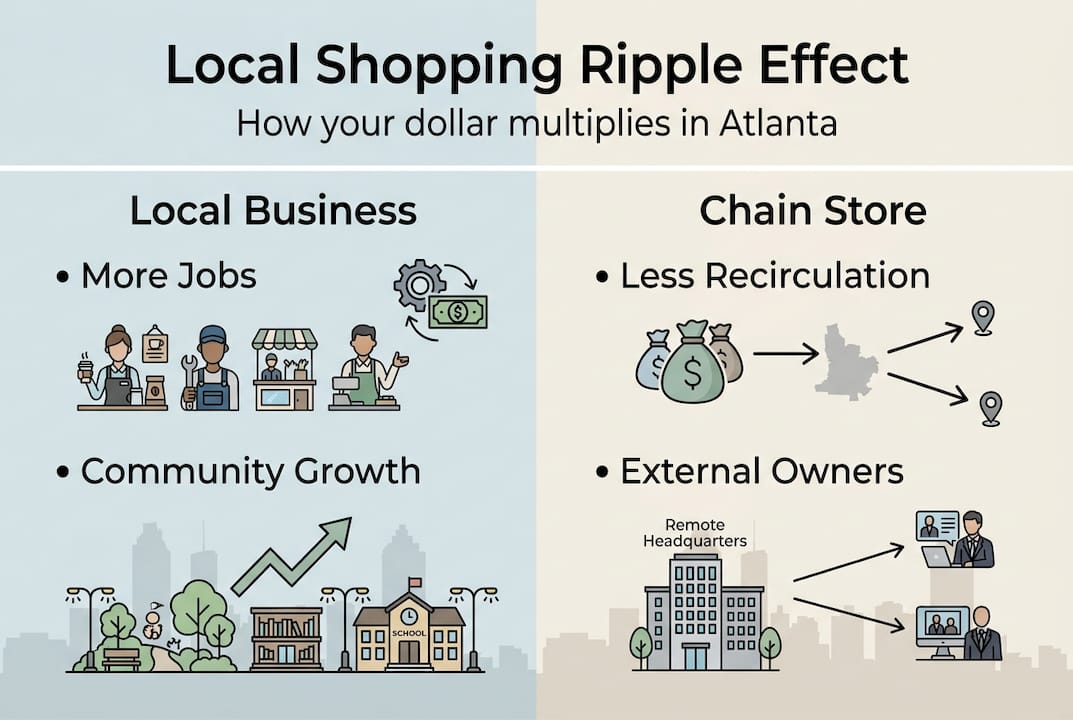 Local Shopping Ripple Effect

How your dollar multiplies in Atlanta

Local Business

• More Jobs

• Community Growth

SCHOOL

Chain Store

• Less Recirculation

• External Owners

Remote Headquarters