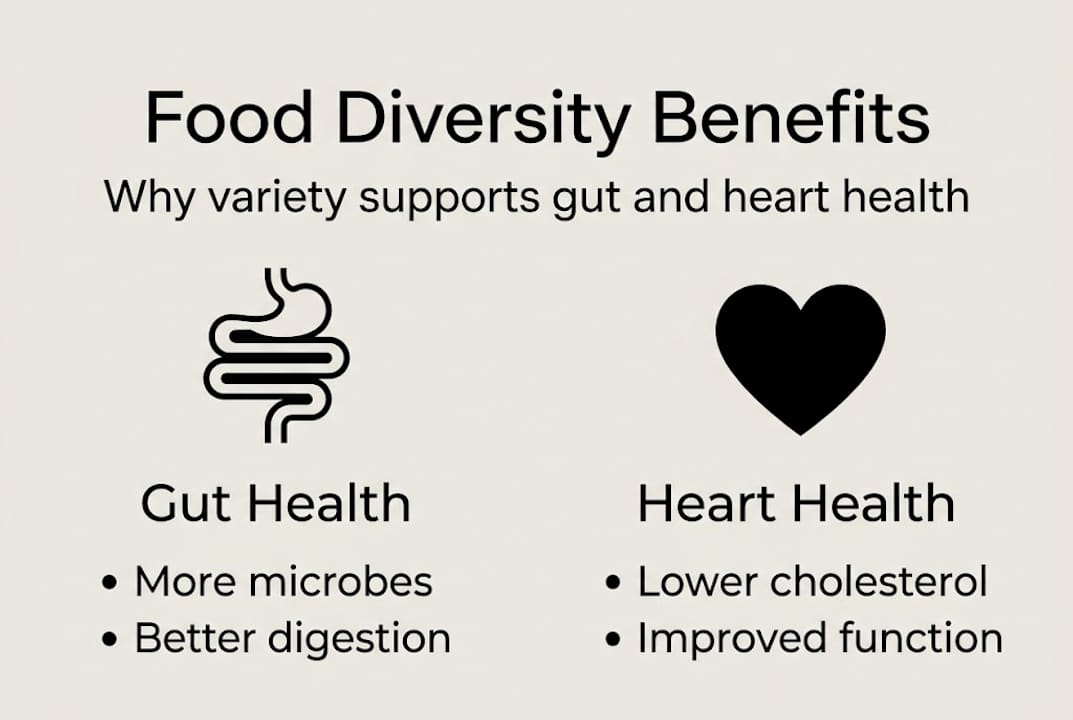 Food Diversity Benefits
Why variety supports gut and heart health

Gut Health
• More microbes
• Better digestion

Heart Health
• Lower cholesterol
• Improved function