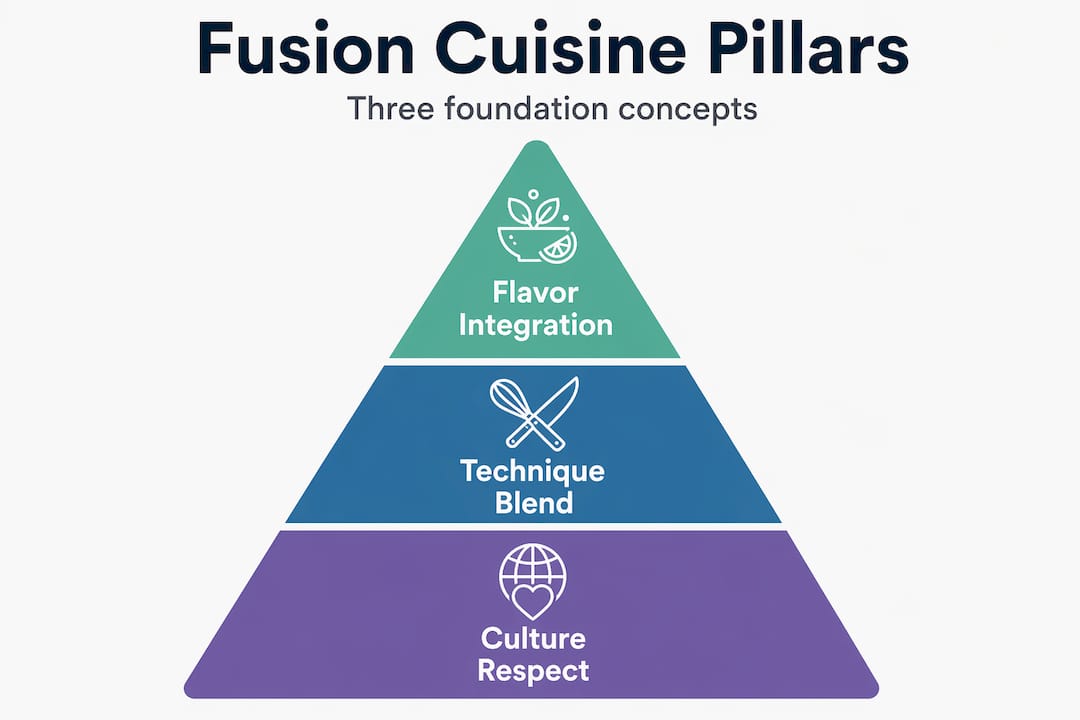 Fusion Cuisine Pillars

Three foundation concepts

Flavor Integration

Technique Blend

Culture Respect