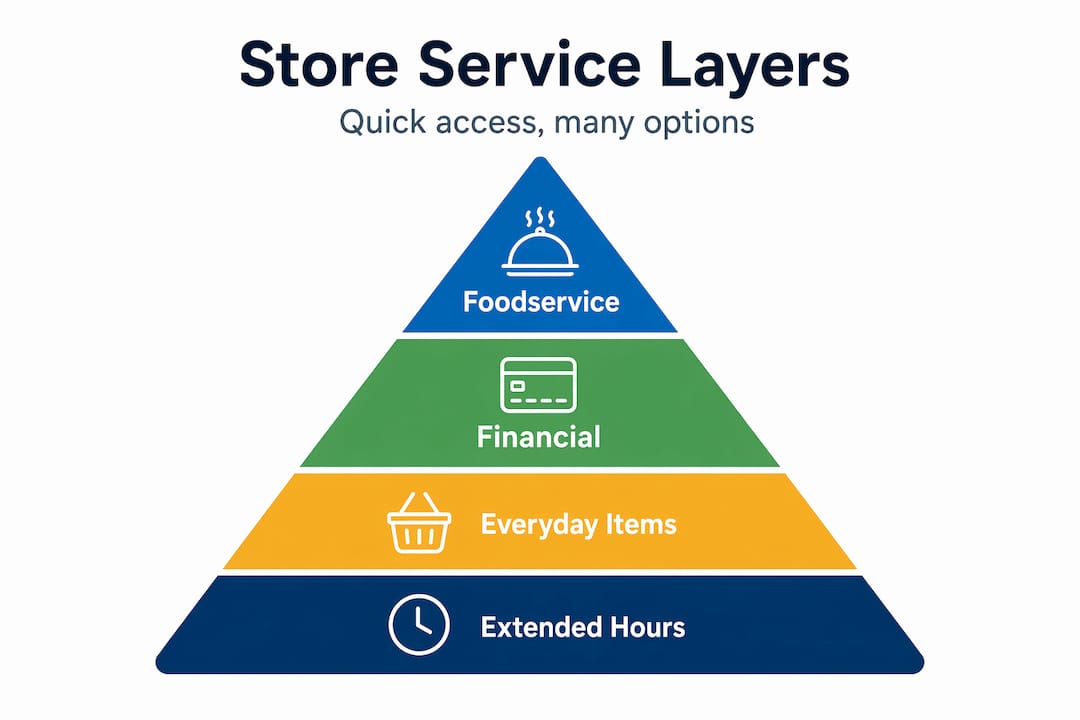 Store Service Layers

Quick access, many options

Foodservice

Financial

Everyday Items

Extended Hours