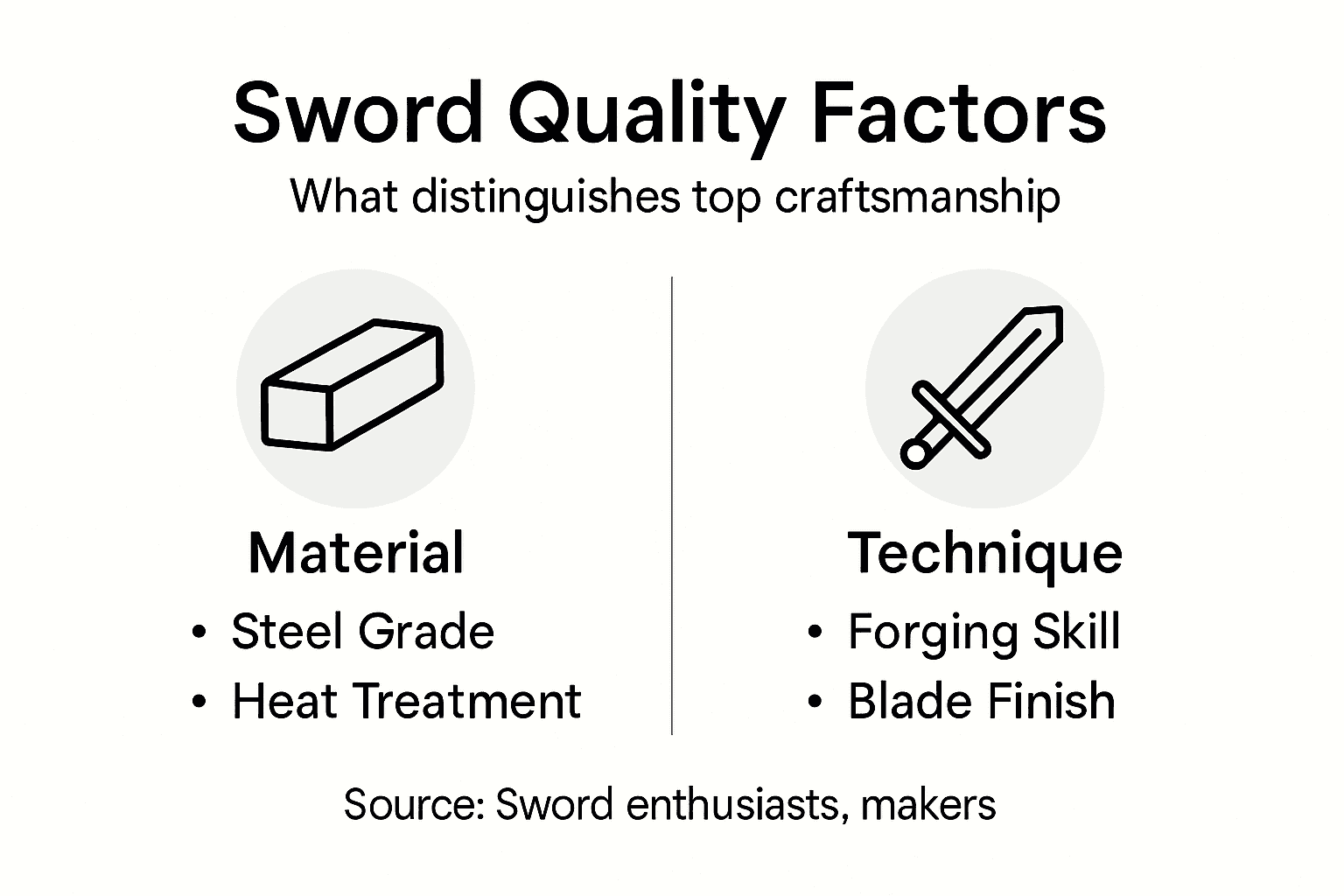 Sword Quality Factors

What distinguishes top craftsmanship

Material

• Steel Grade
• Heat Treatment

Technique

• Forging Skill
• Blade Finish

Source: Sword enthusiasts, makers