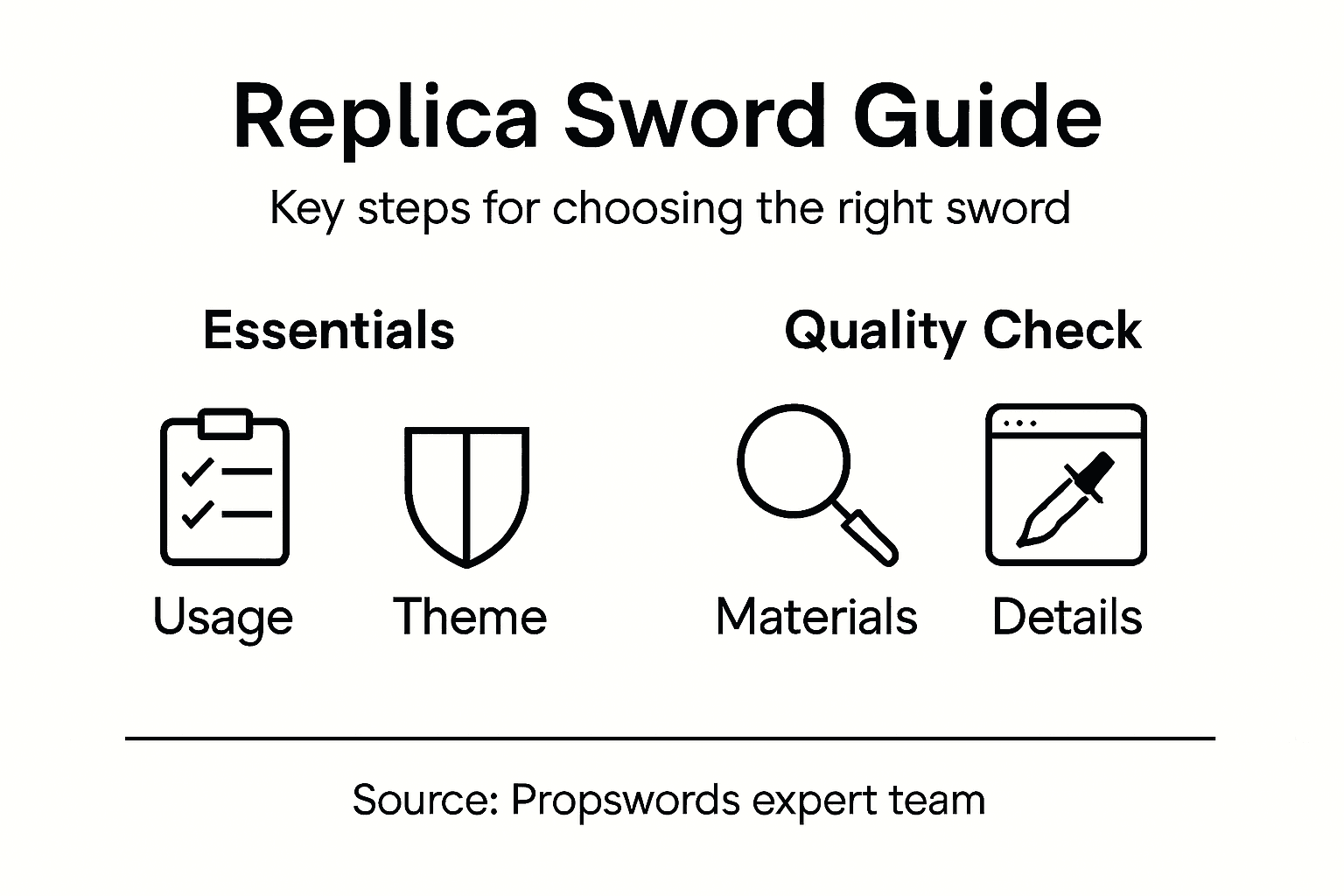 Replica Sword Guide

Key steps for choosing the right sword

Essentials

Usage

Theme

Quality Check

Materials

Details

Source: Propswords expert team